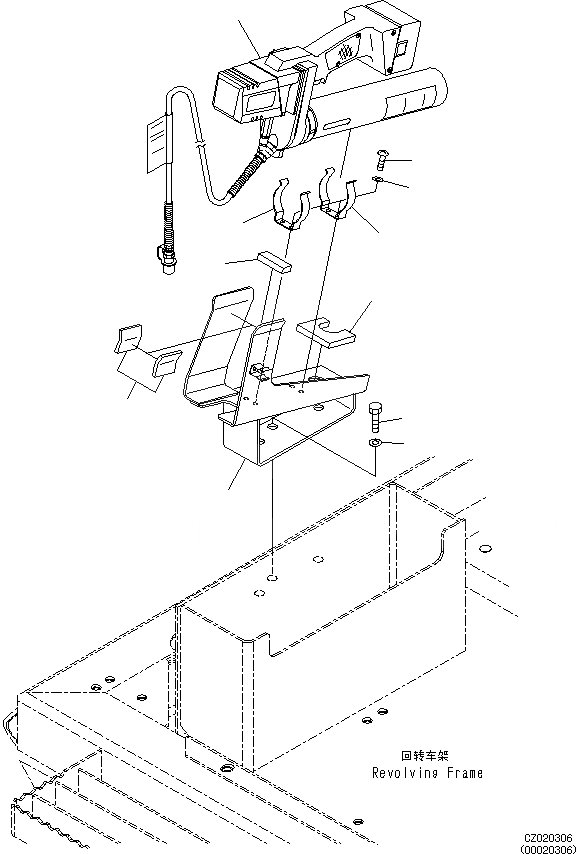 回转车架
Revolving Frame

CZ020306
(00020306)