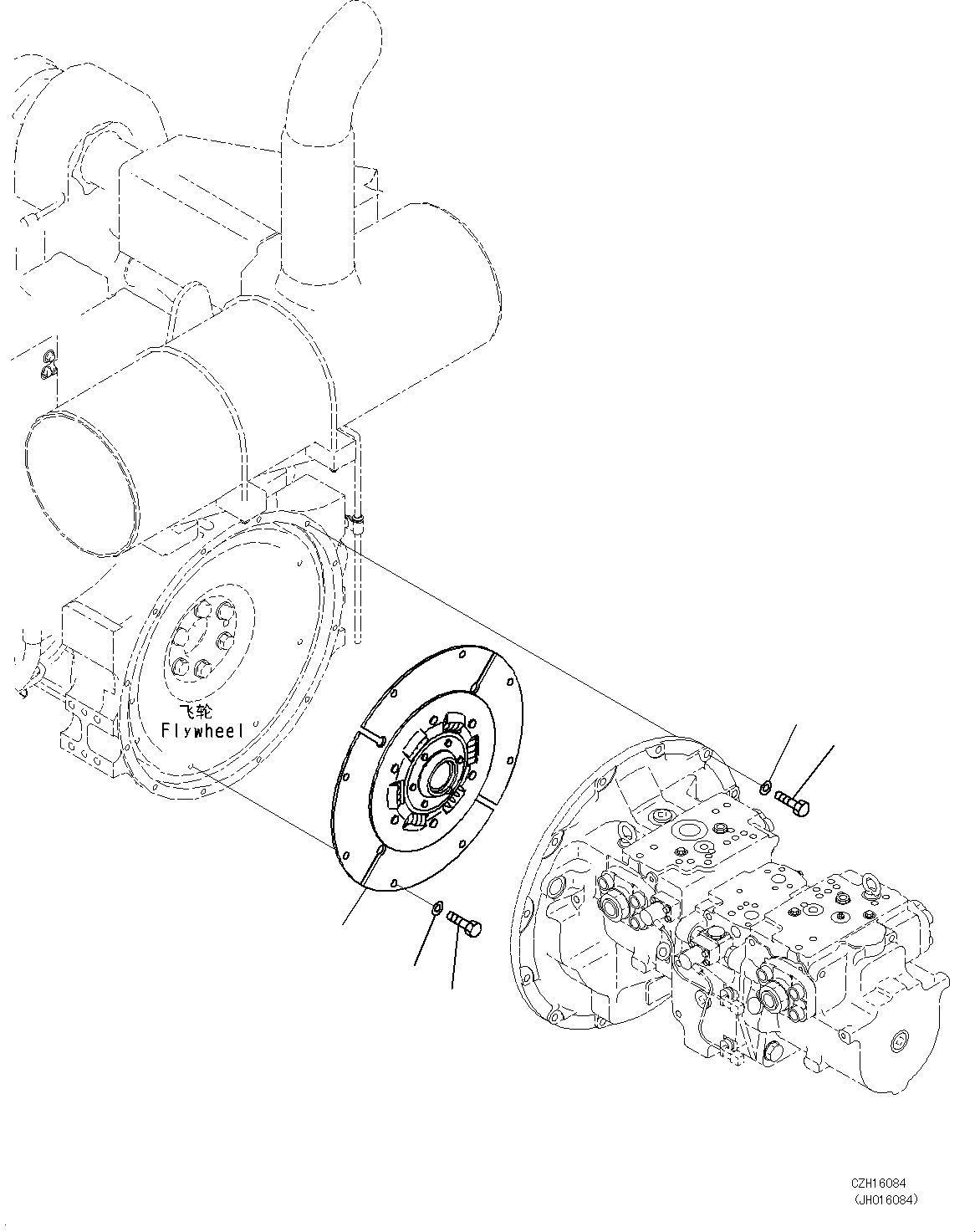 飞轮
Flywheel

CZH16084
(JH016084)