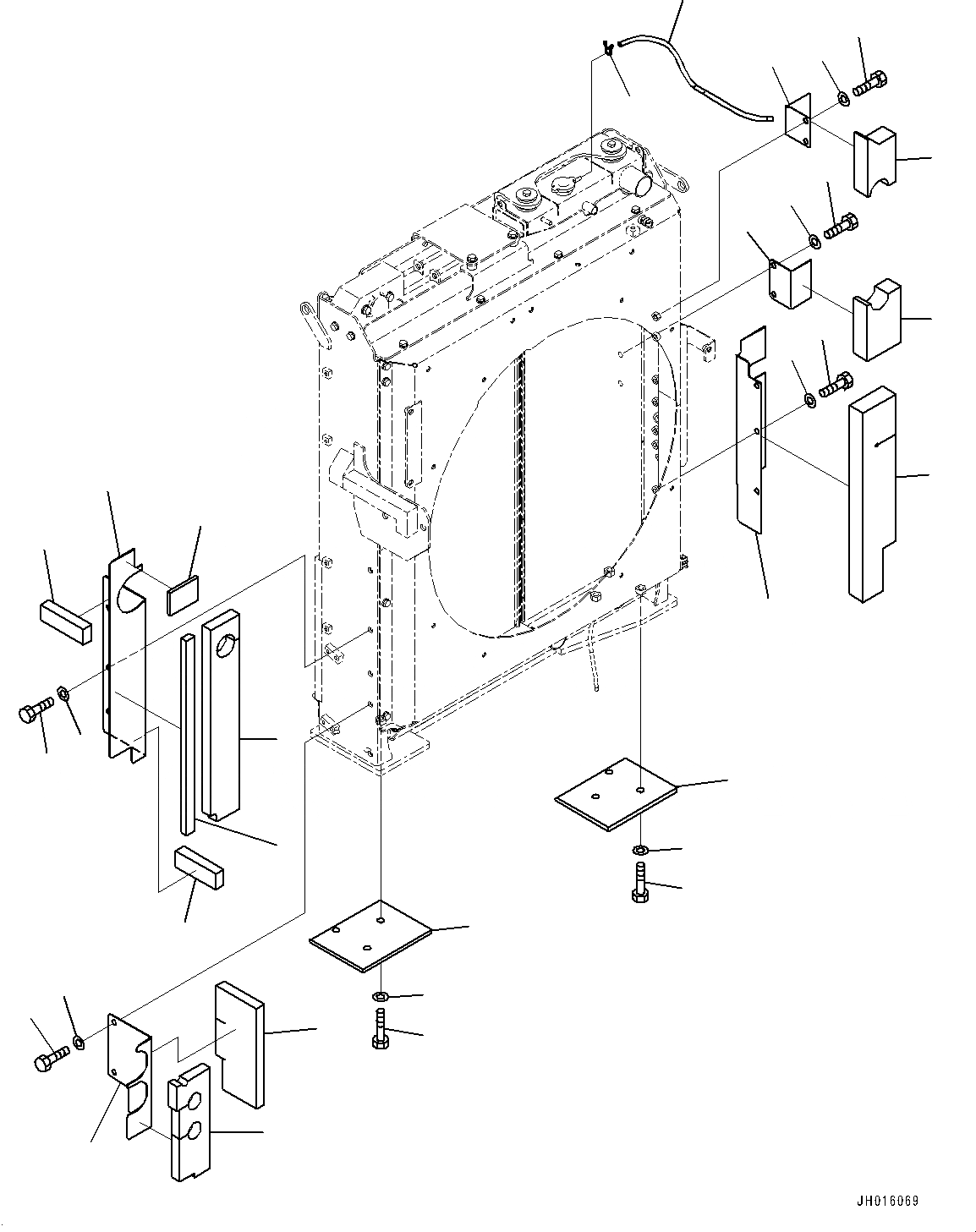 JH016069