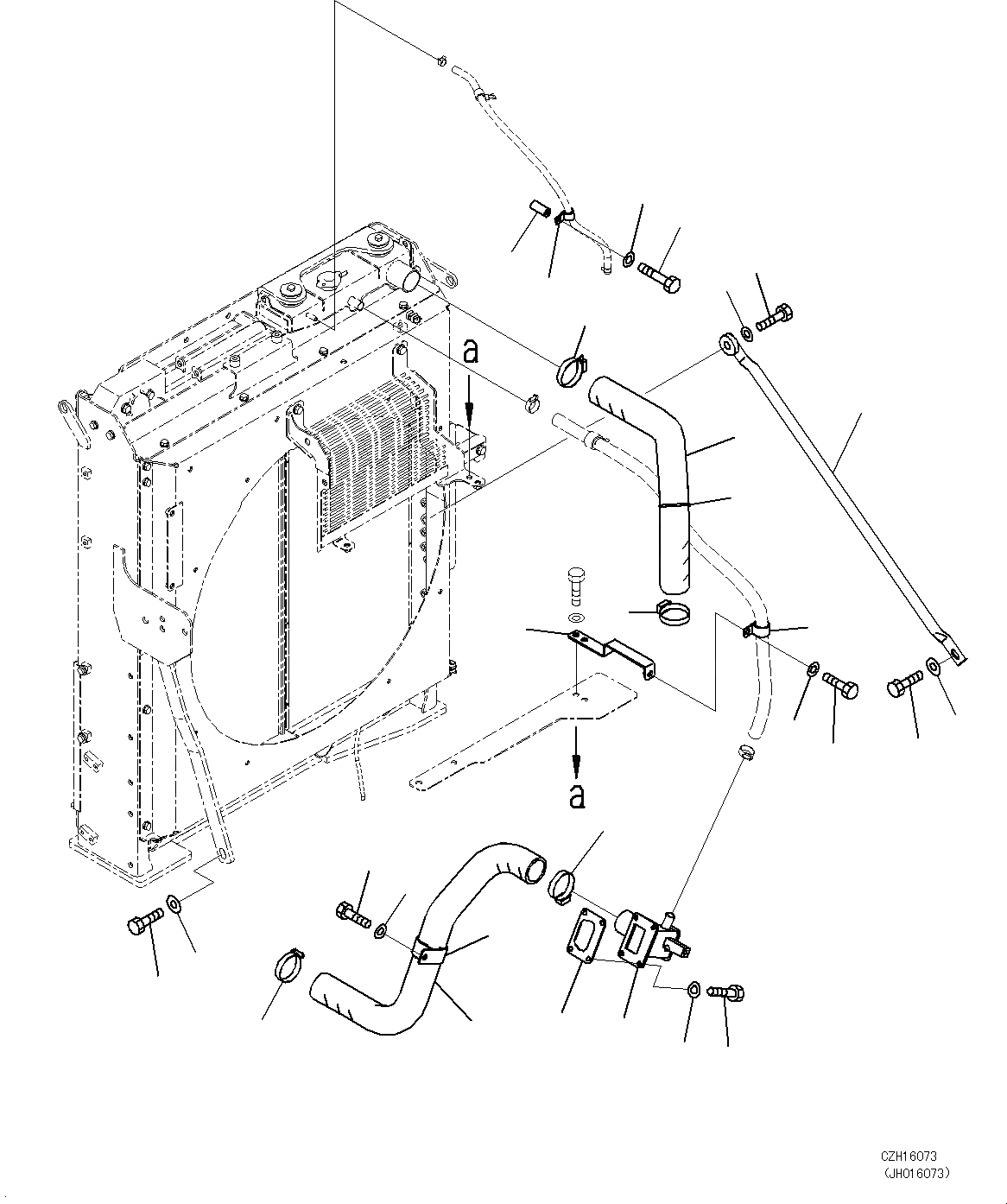 a

a

CZH16073
(JH016073)