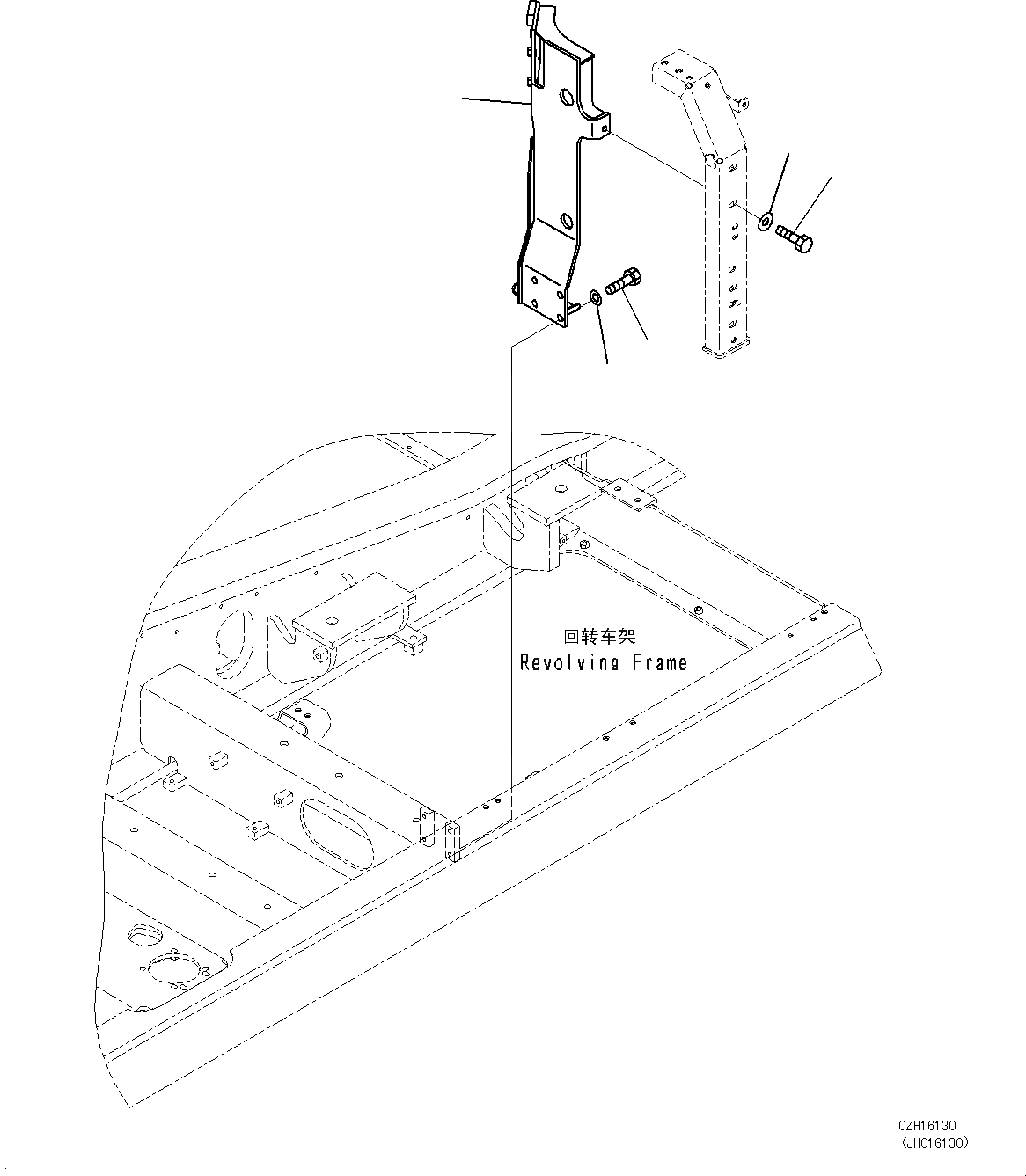 回转车架
Revolving Frame

CZH16130
(JH016130)