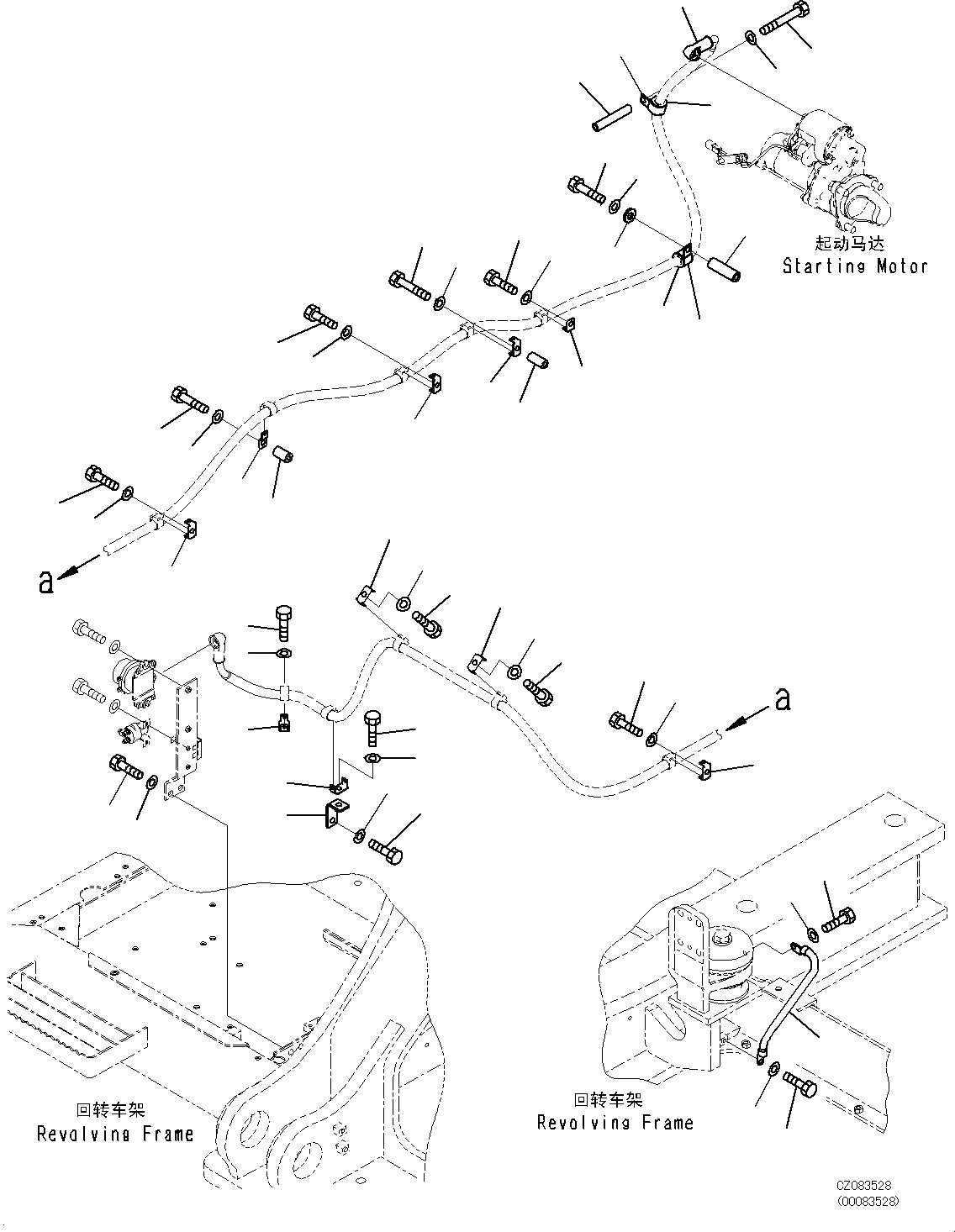 起动马达
Starting Motor

a

a

回转车架
Revolving Frame

回转车架
Revolving Frame

CZ083528
(00083528)