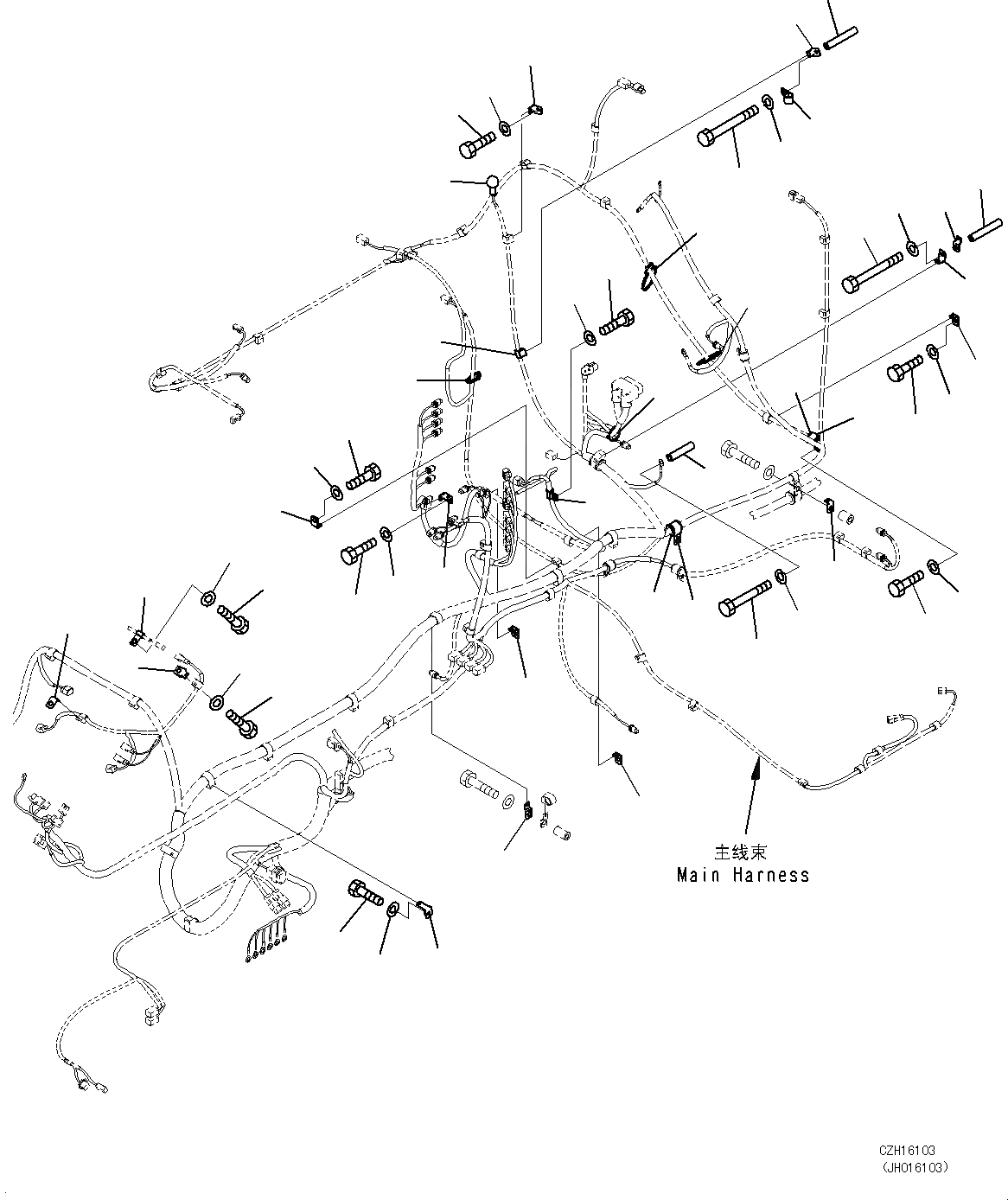 主线束
Main Harness

CZH16103
(JH016103)