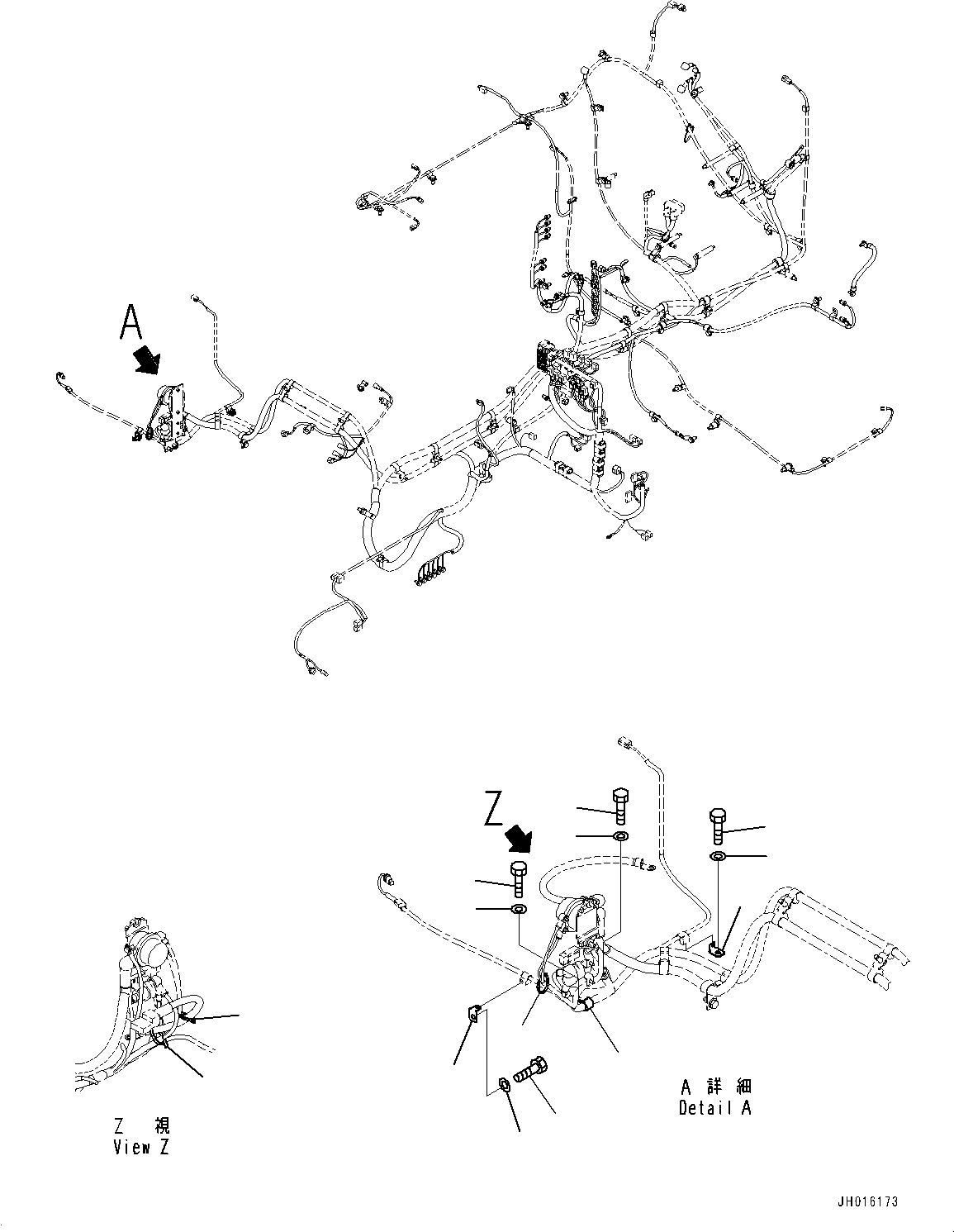 A

Z

Z 視
View Z

A 詳細
Detail A

JH016173