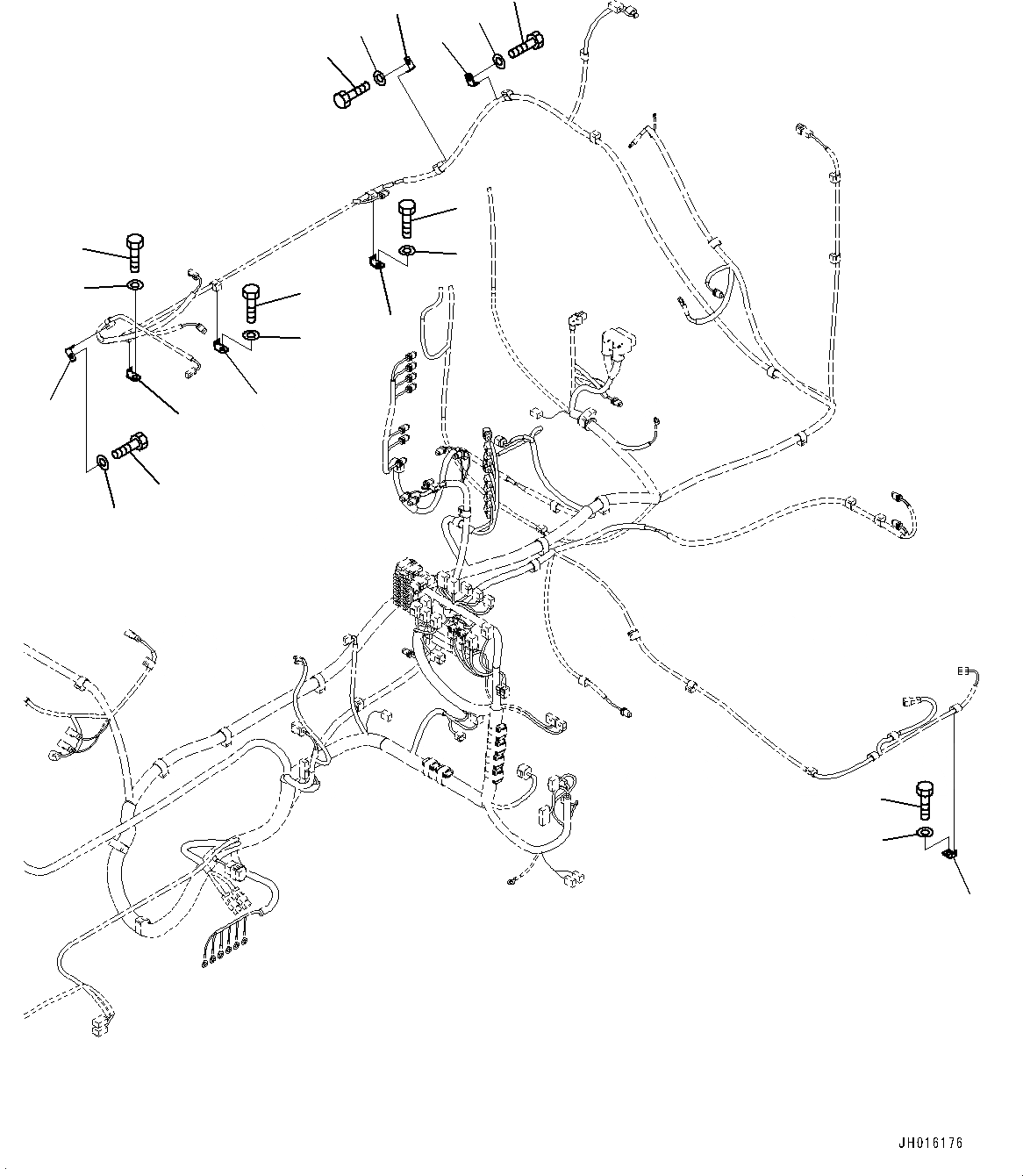 JH016176