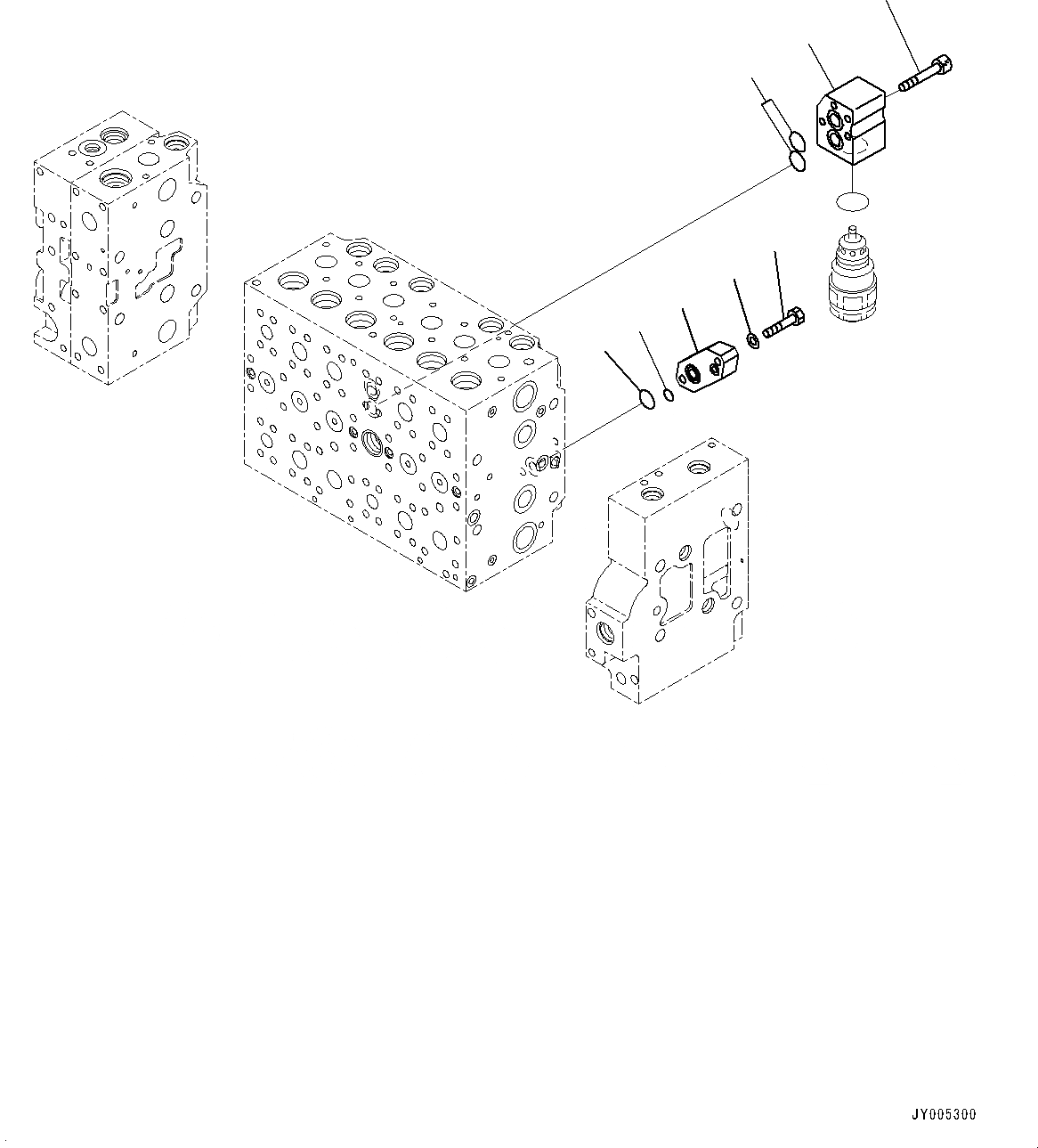 JY005300