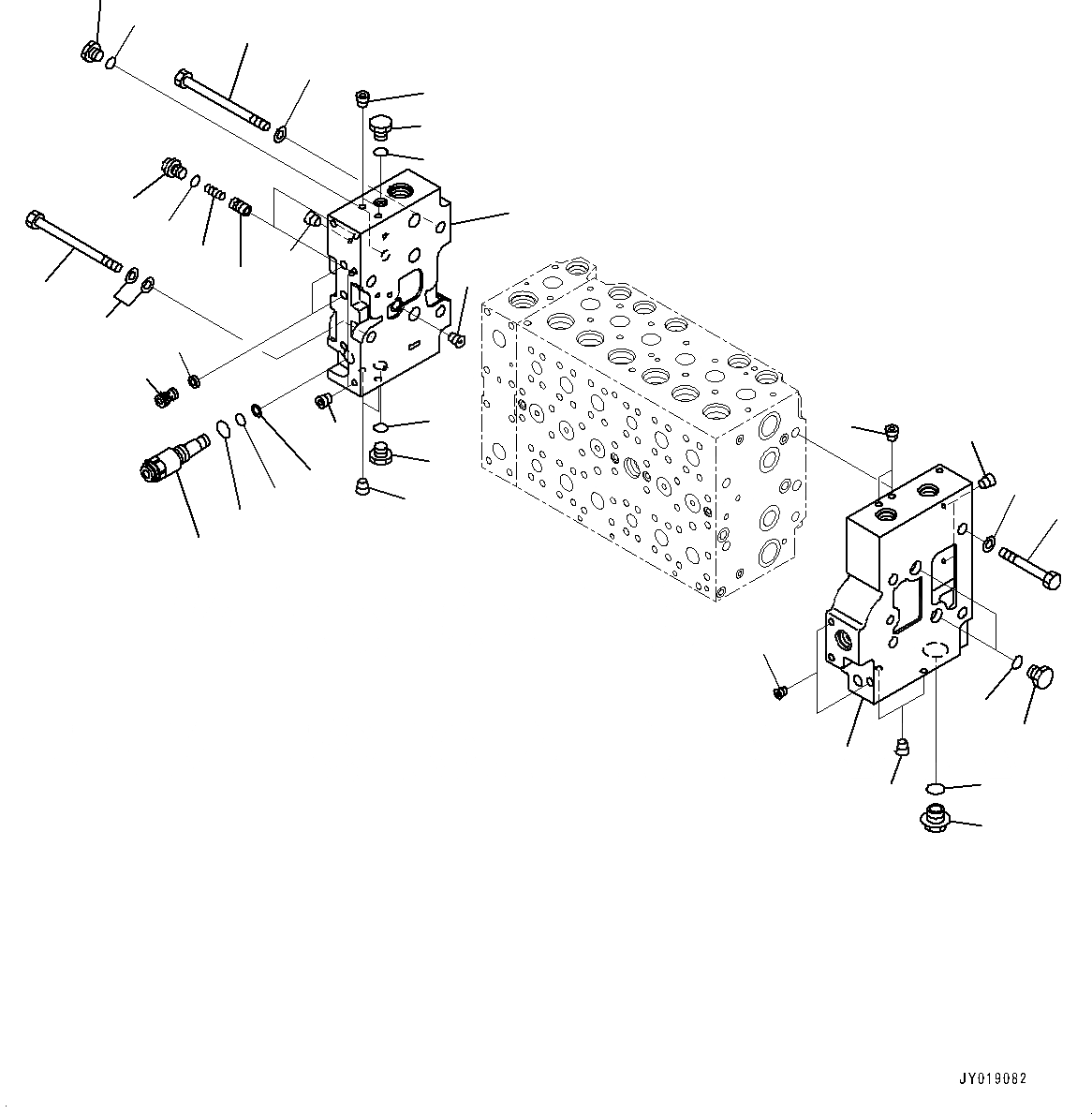 JY019082