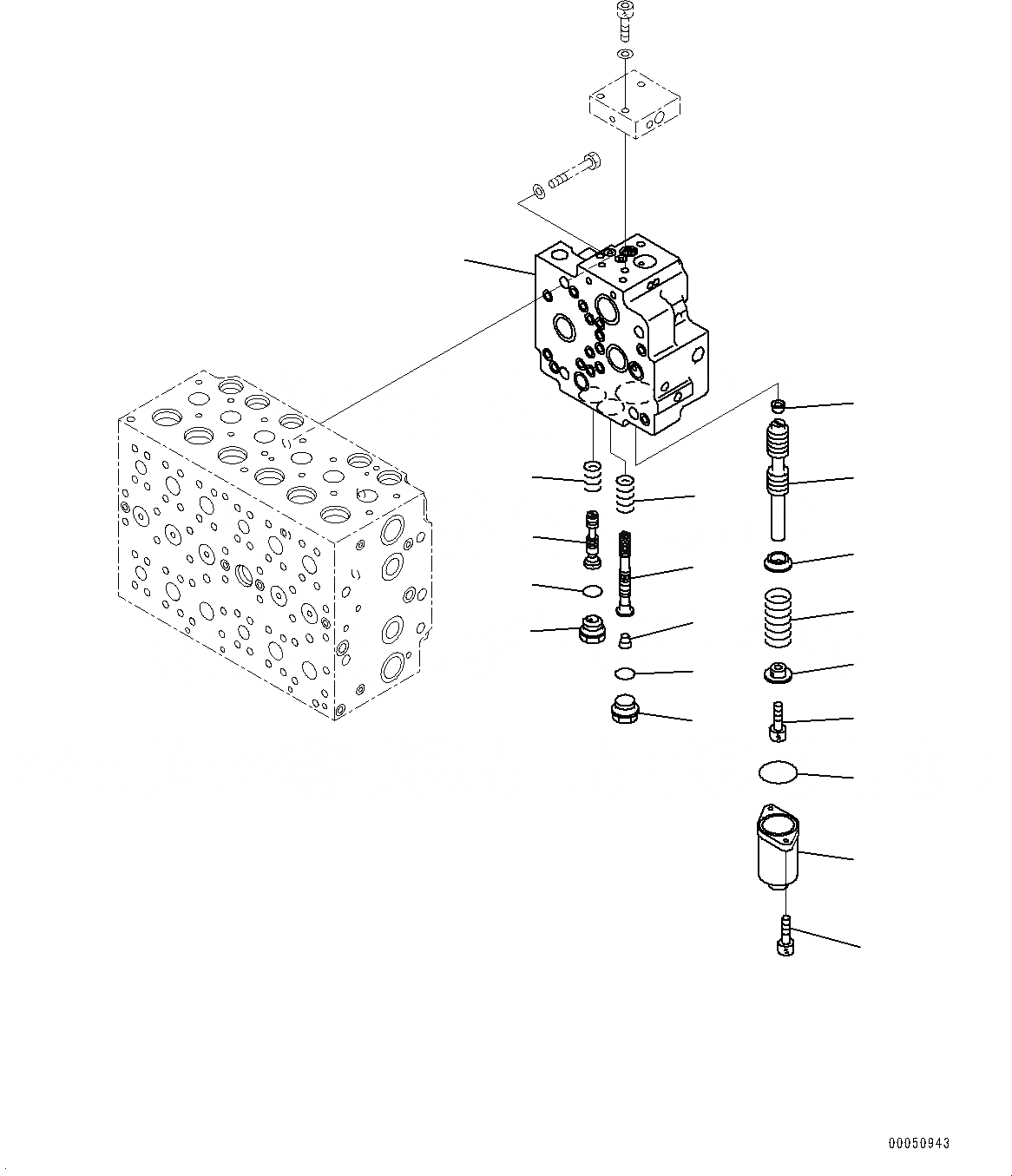 00050943