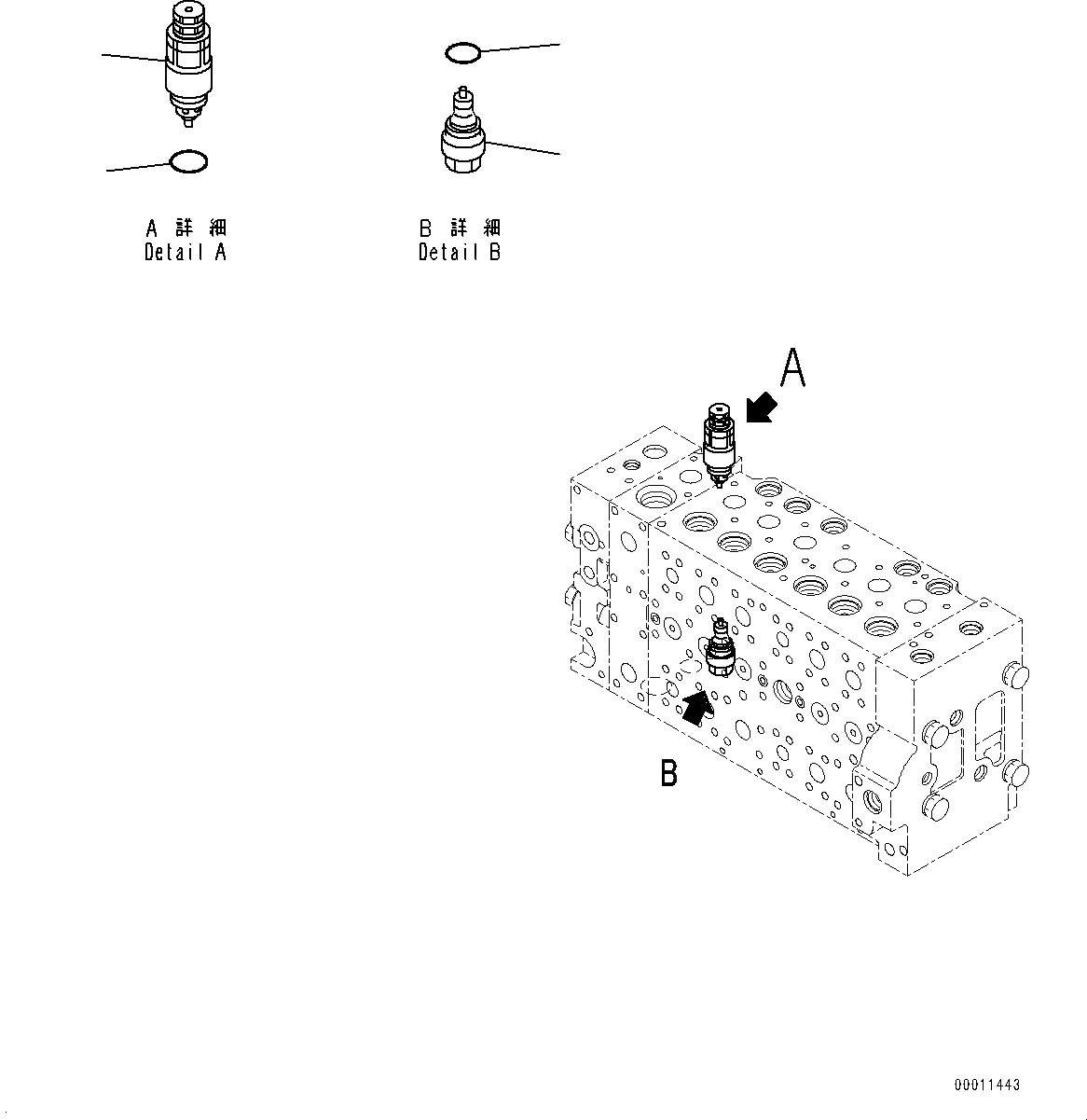 A 詳 細
Detail A

B 詳 細
Detail B

A

B

00011443