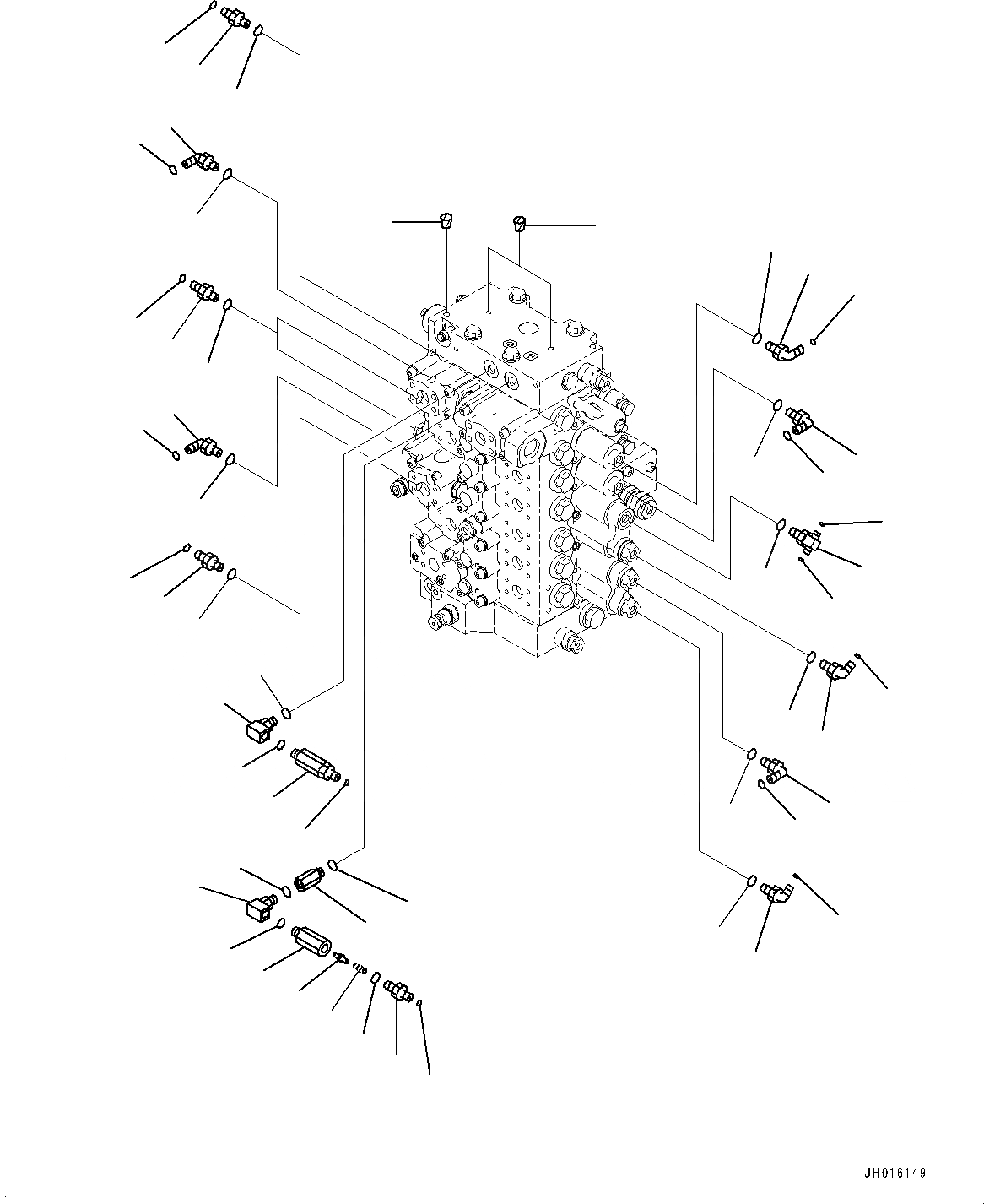 JH016149