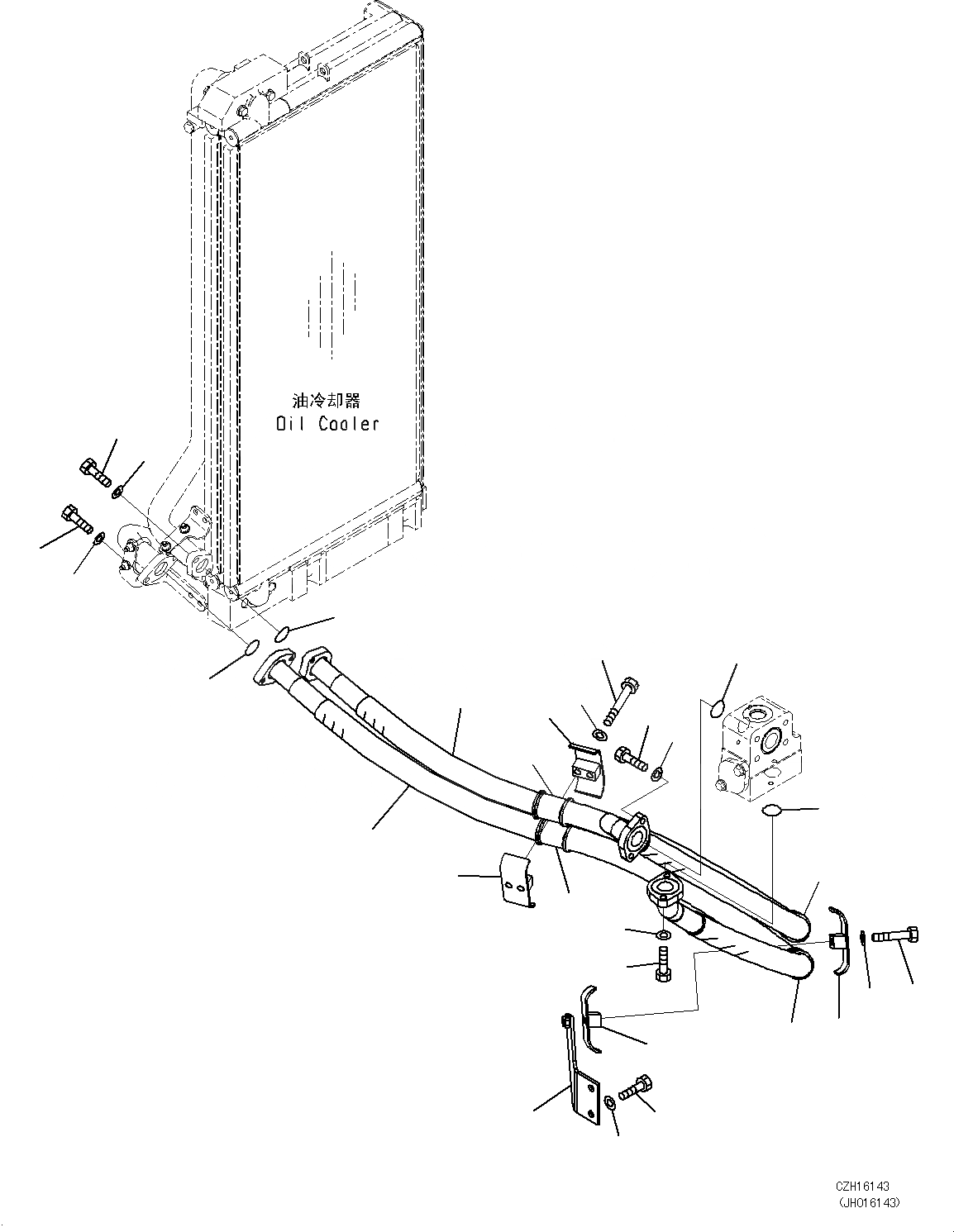 油冷却器
Oil Cooler

CZH16143
(JH016143)