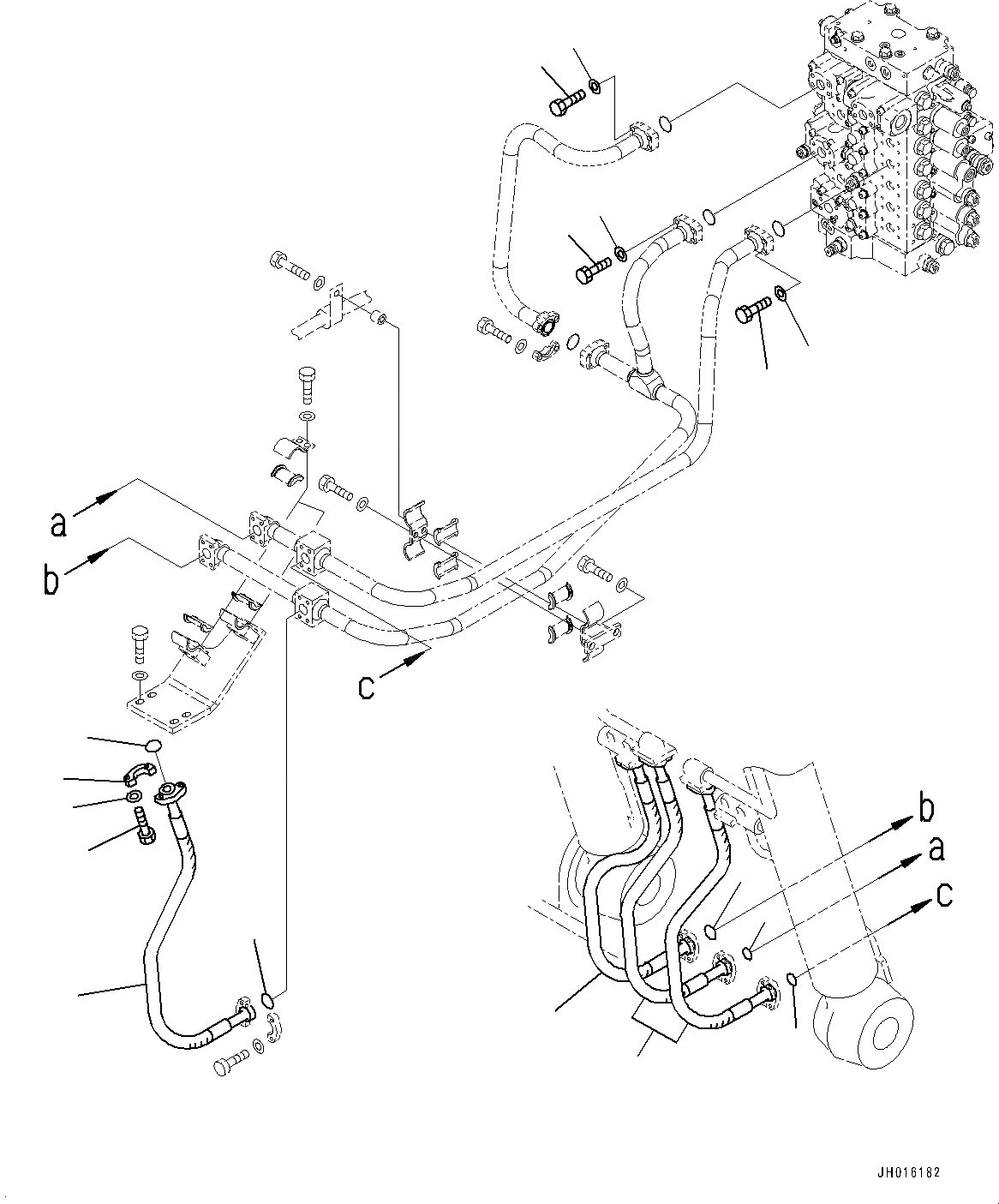 a
b
c
b
a
c
JH016182