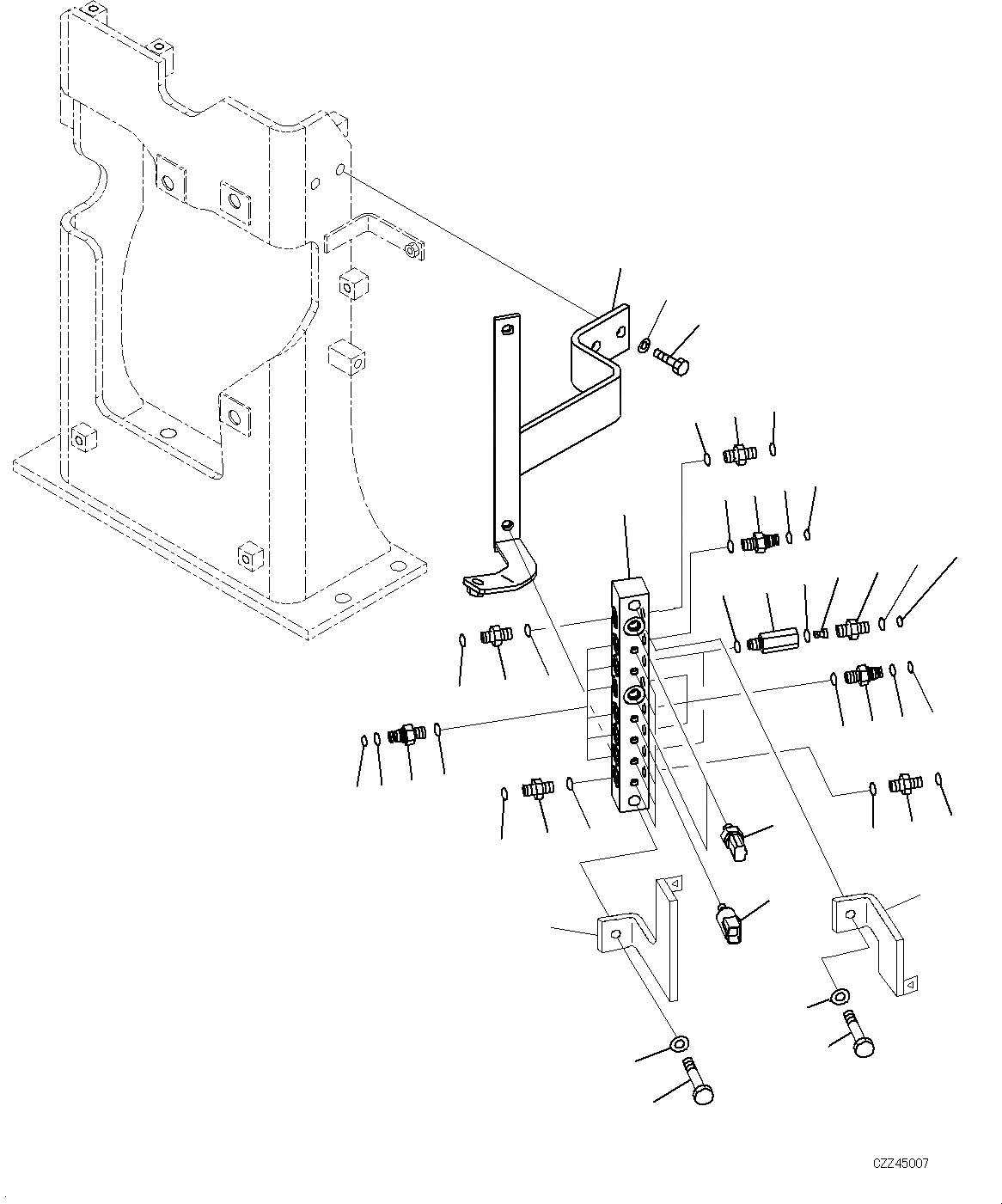 CZZ45007