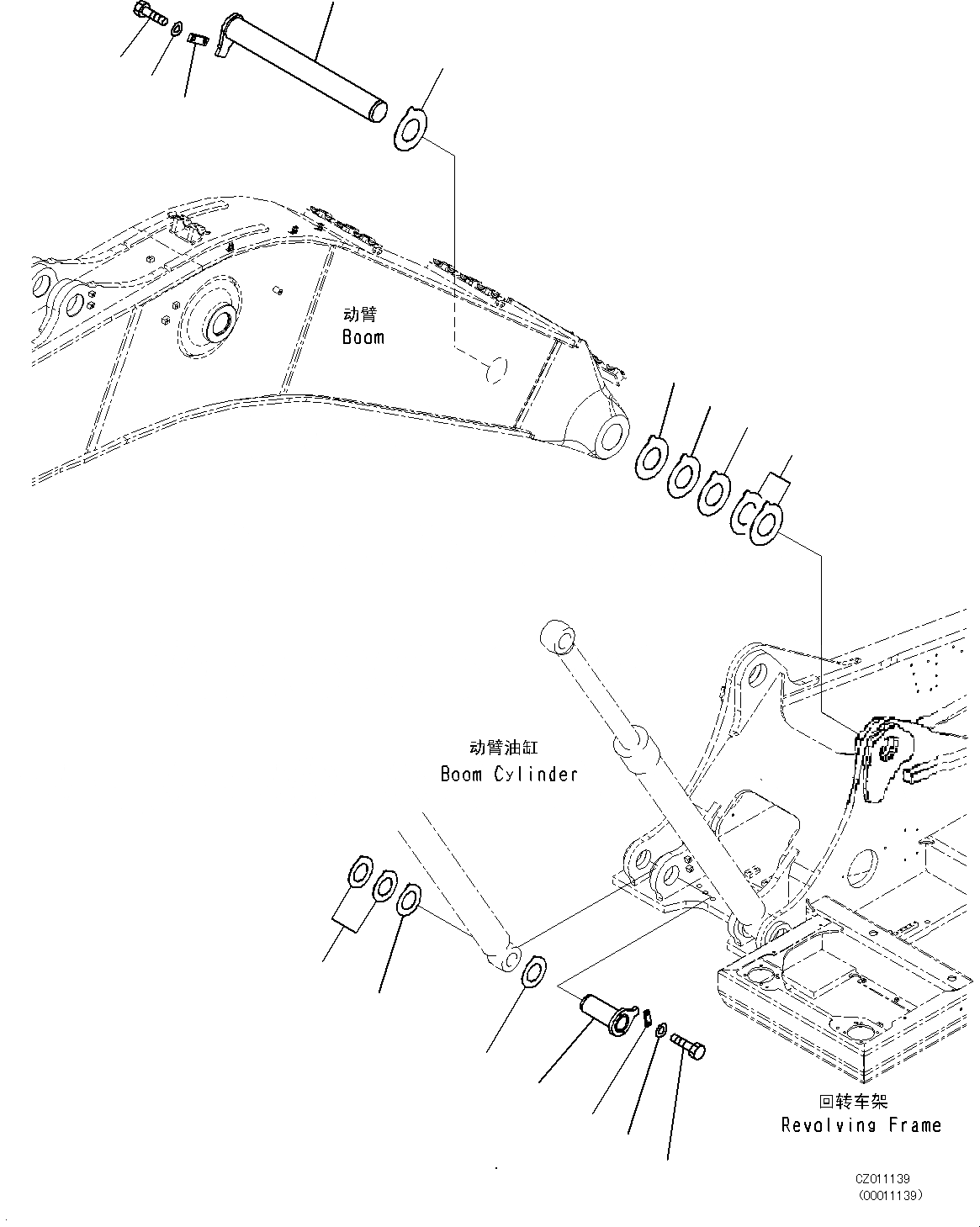 动臂
Boom

动臂油缸
Boom Cylinder

回转车架
Revolving Frame

CZ011139
(00011139)