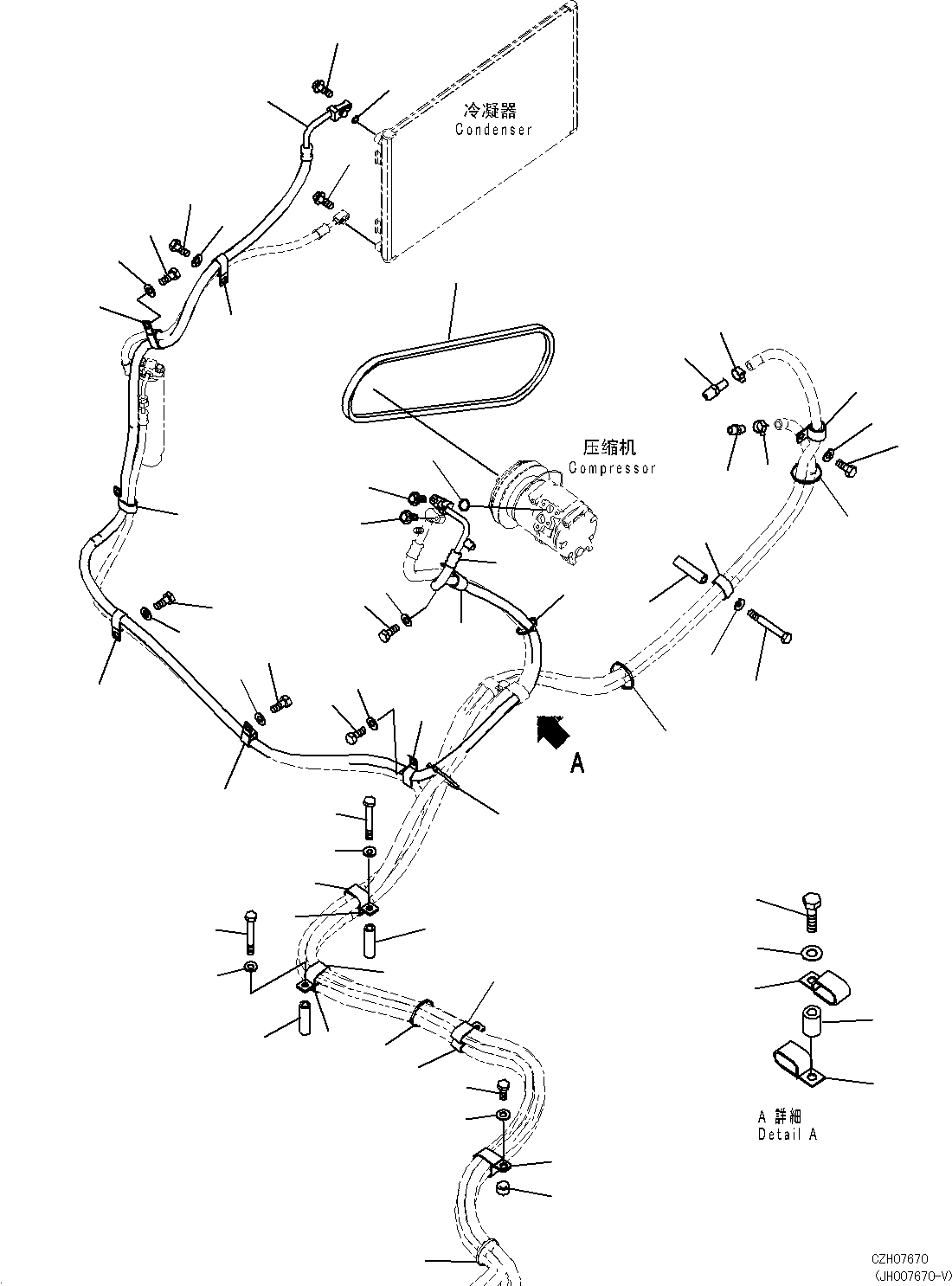 冷凝器
Condenser

压缩机
Compressor

A

A 詳細
Detail A

CZH07670
(JH007670-V)