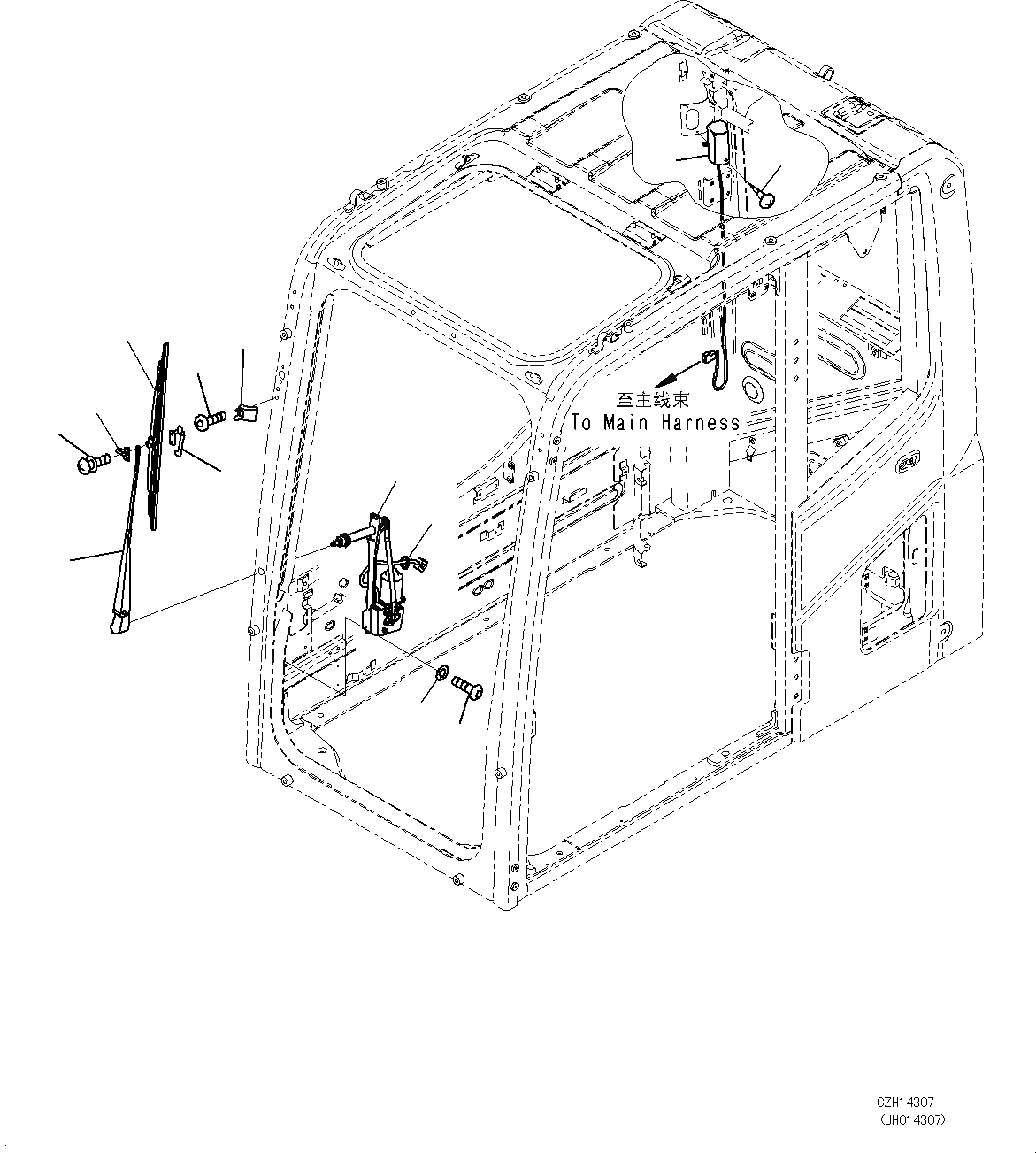 至主线束
To Main Harness

CZH14307
(JH014307)