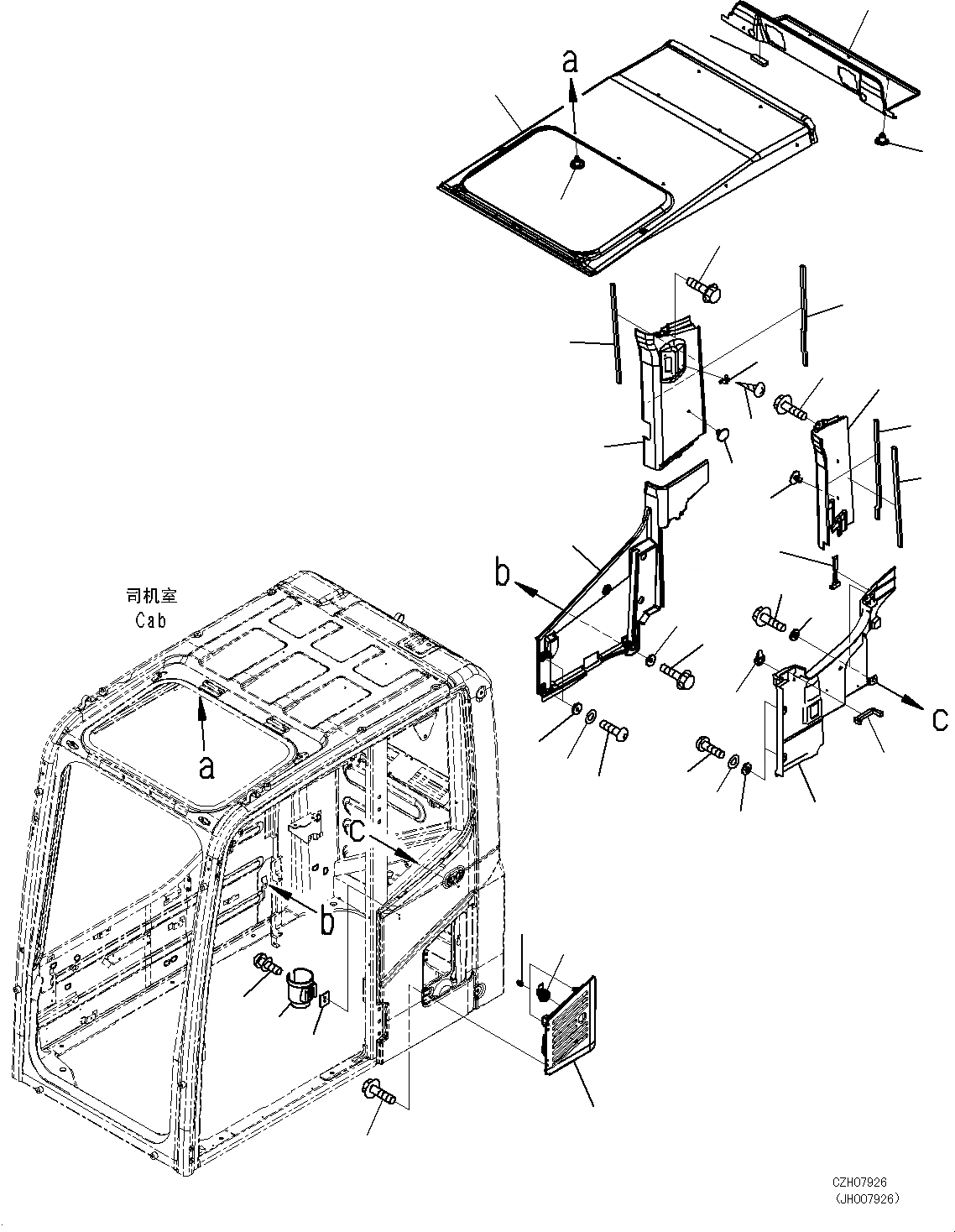 a

b

c

司机室
Cab

a

c

b

CZH07926
(JH007926)