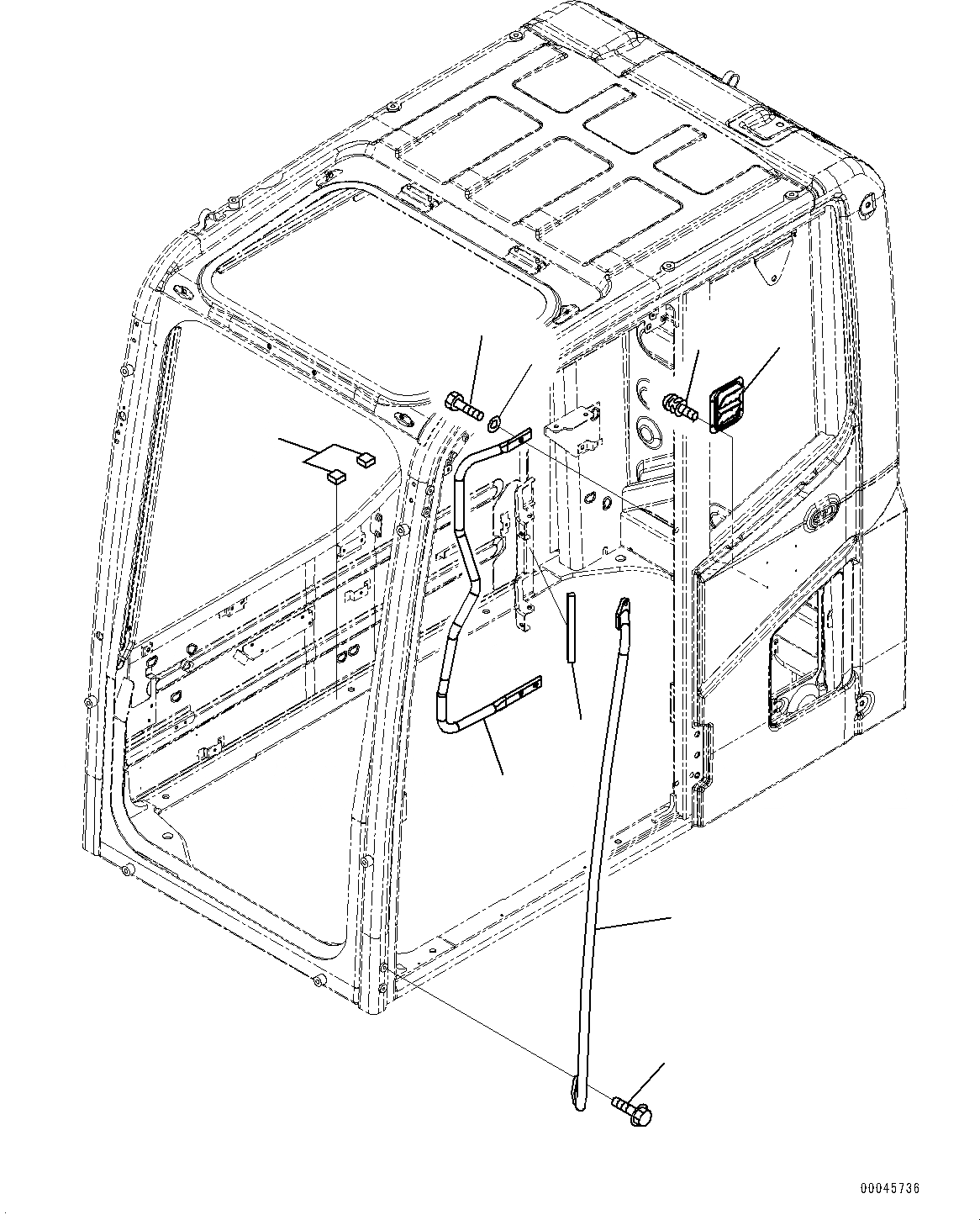 00045736