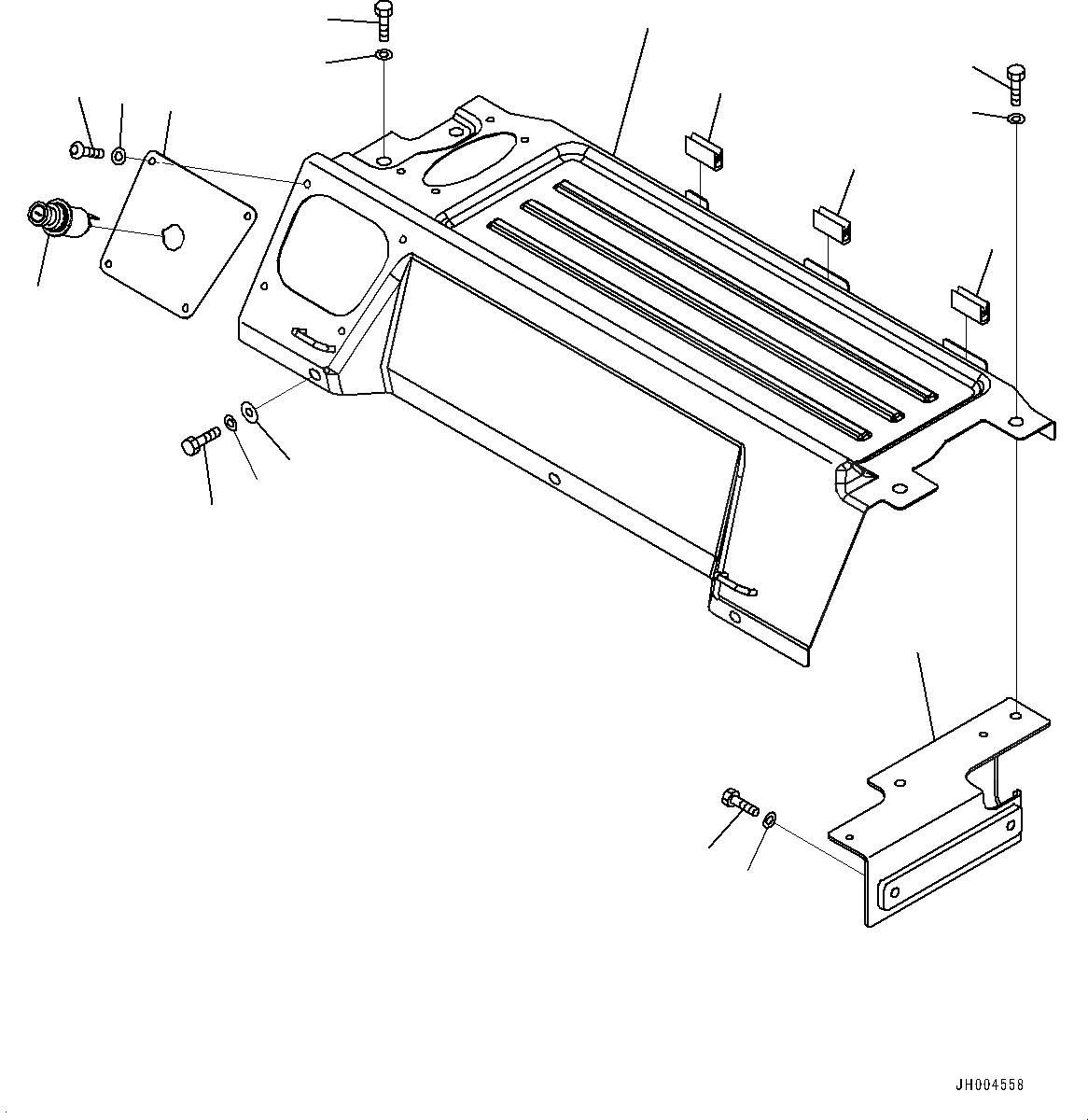 JH004558