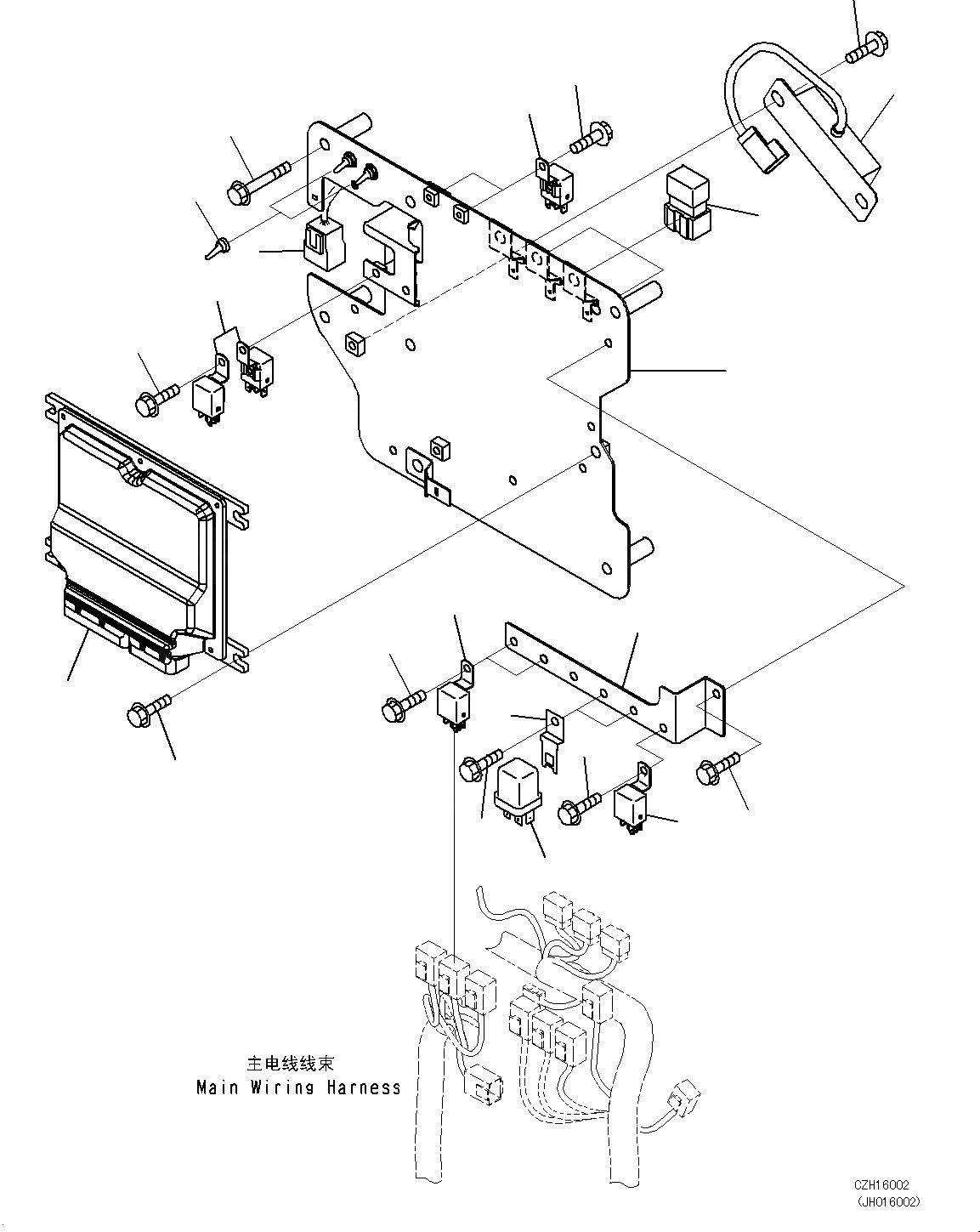 主电线线束
Main Wiring Harness

CZH16002
(JH016002)