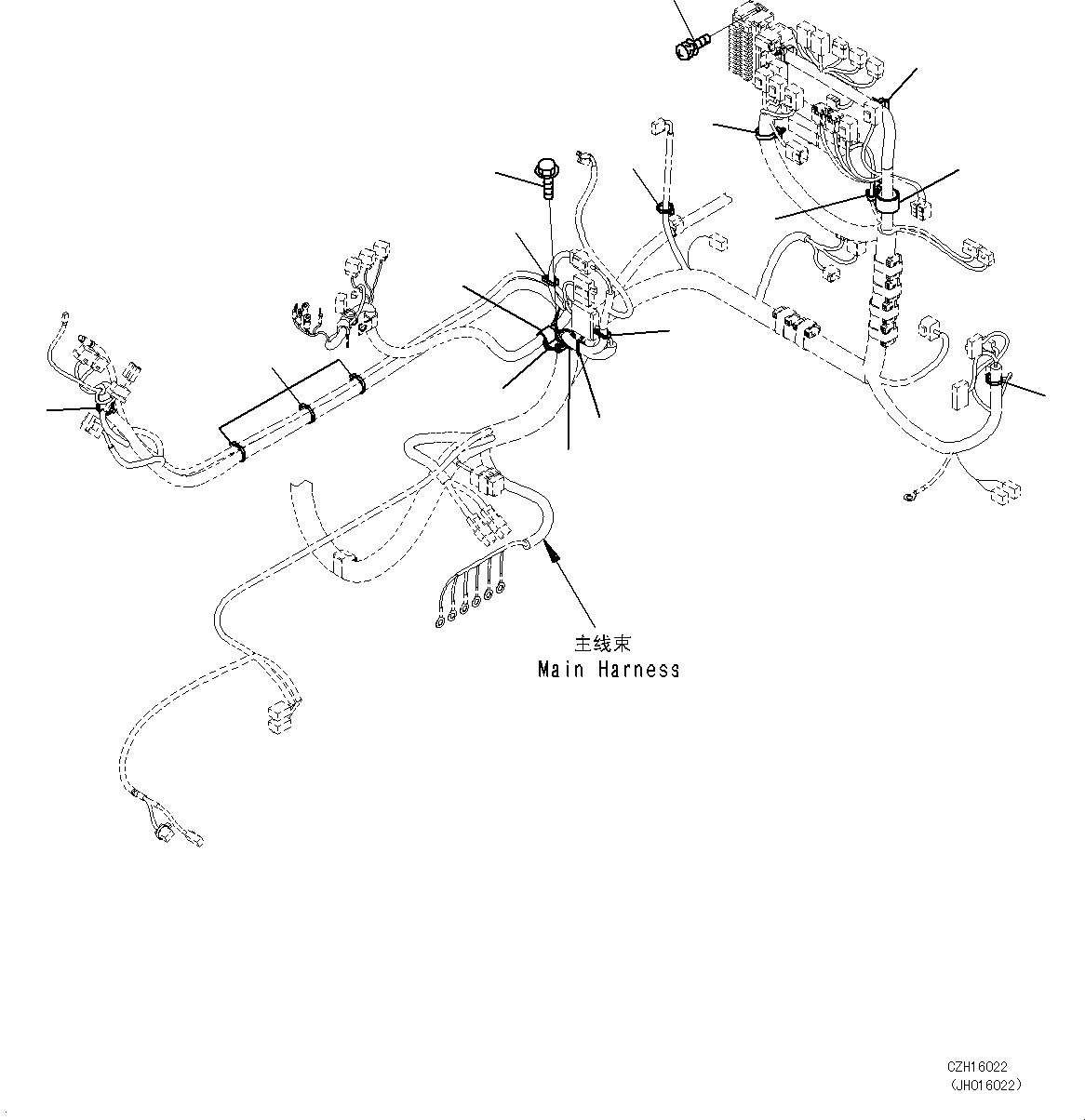 主线束
Main Harness

CZH16022
(JH016022)