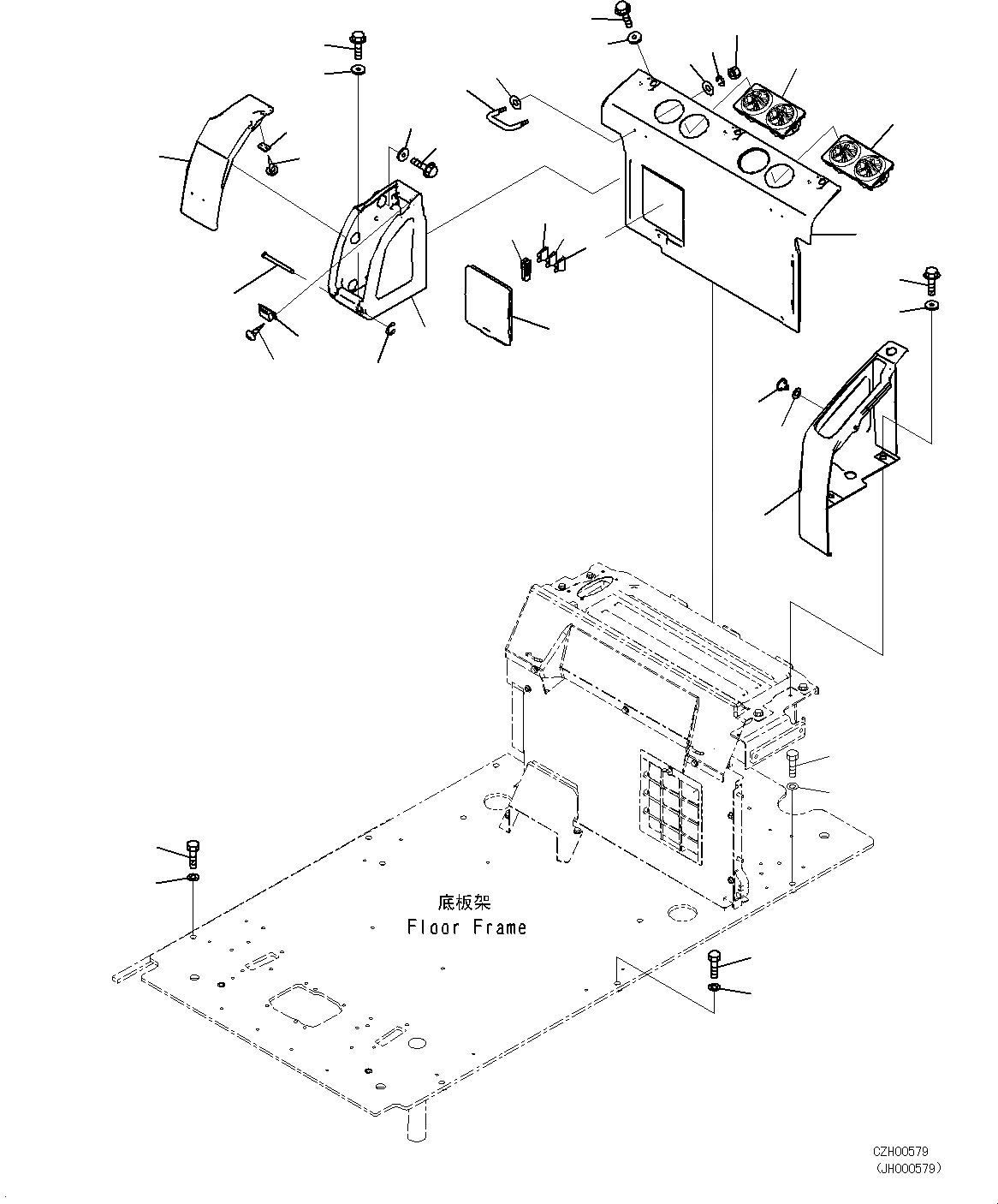 底板架
Floor Frame

CZH00579
(JH000579)