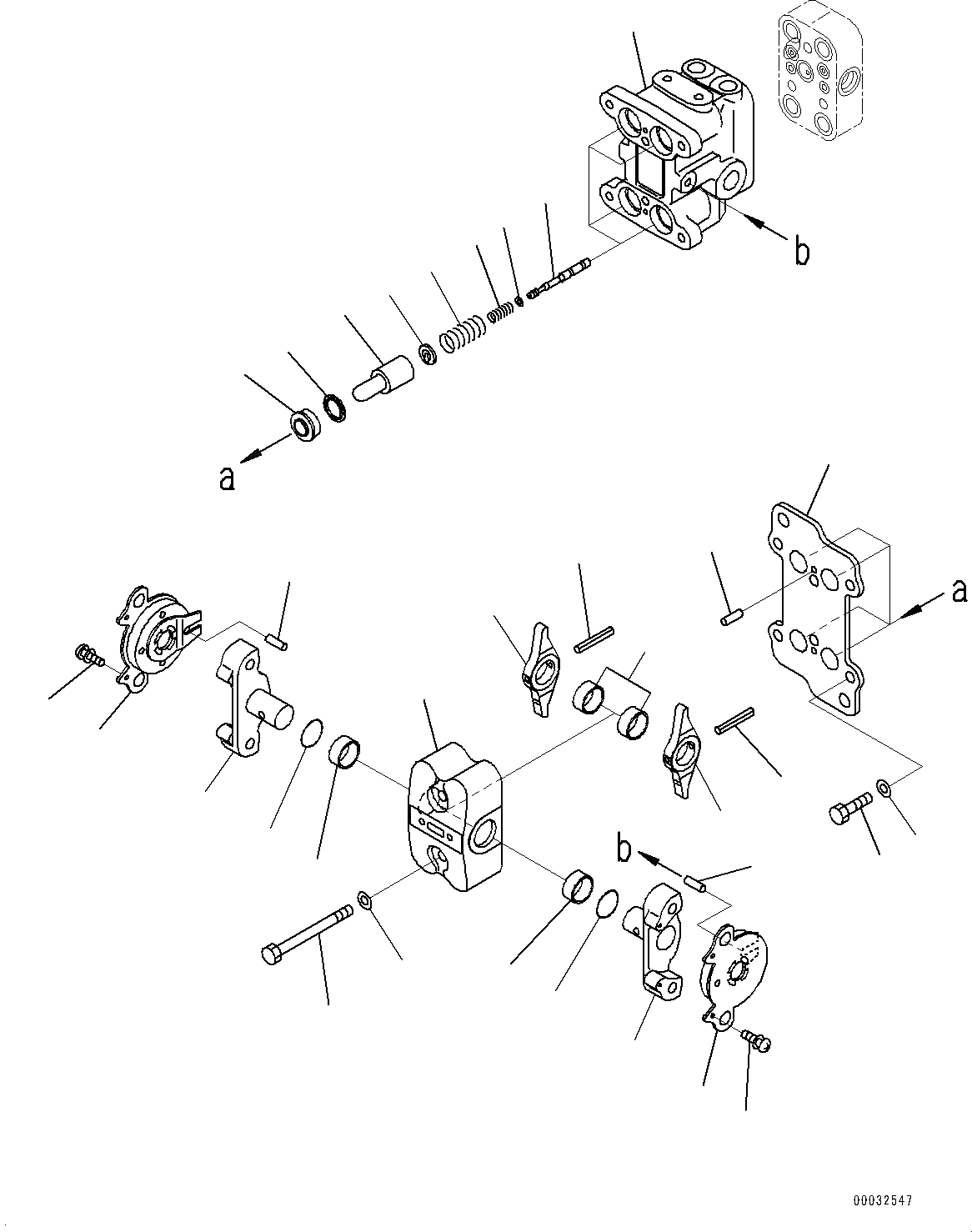 b

a

a

b

00032547