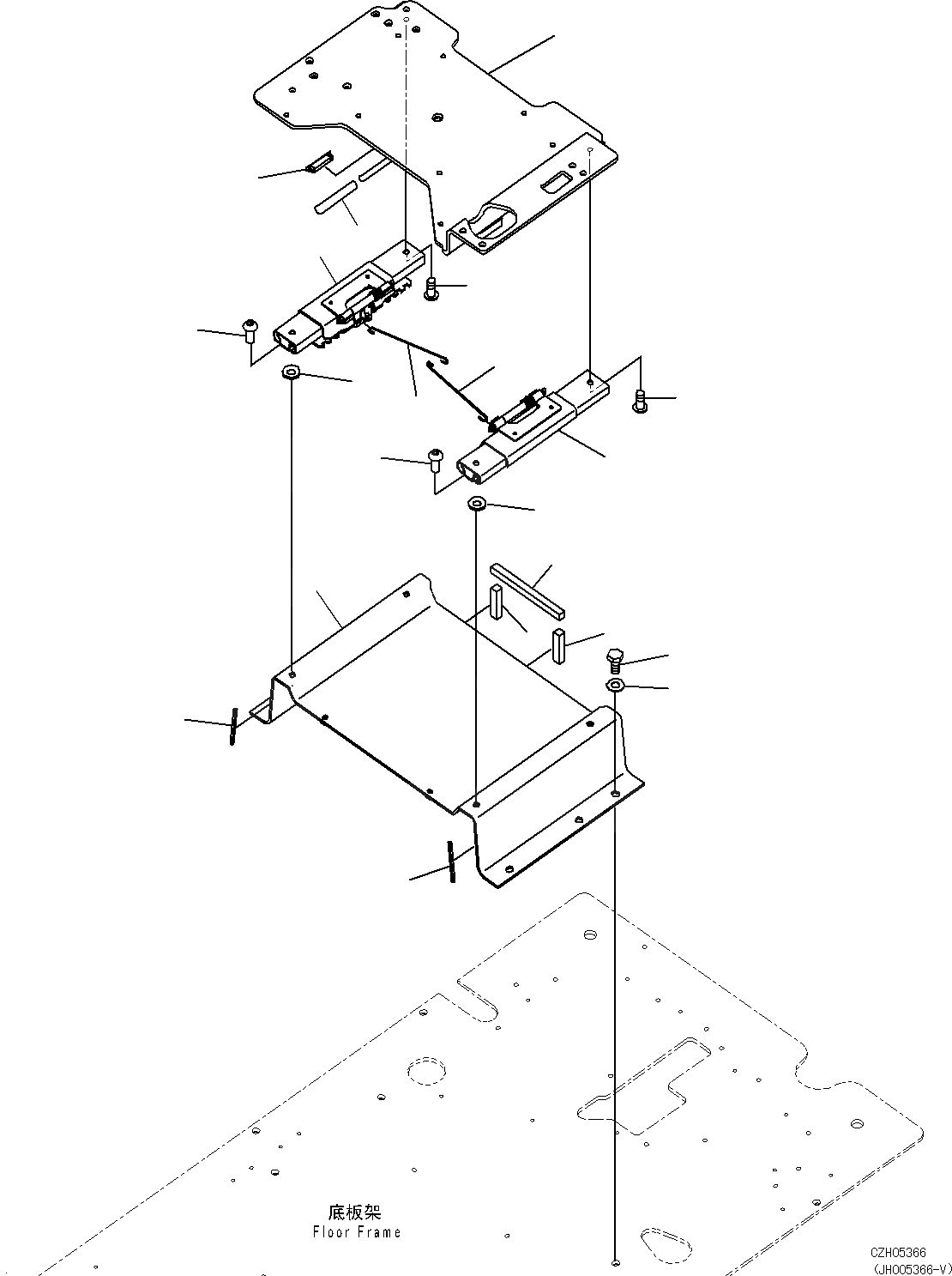 底板架
Floor Frame

CZH05366
(JH005366-V)