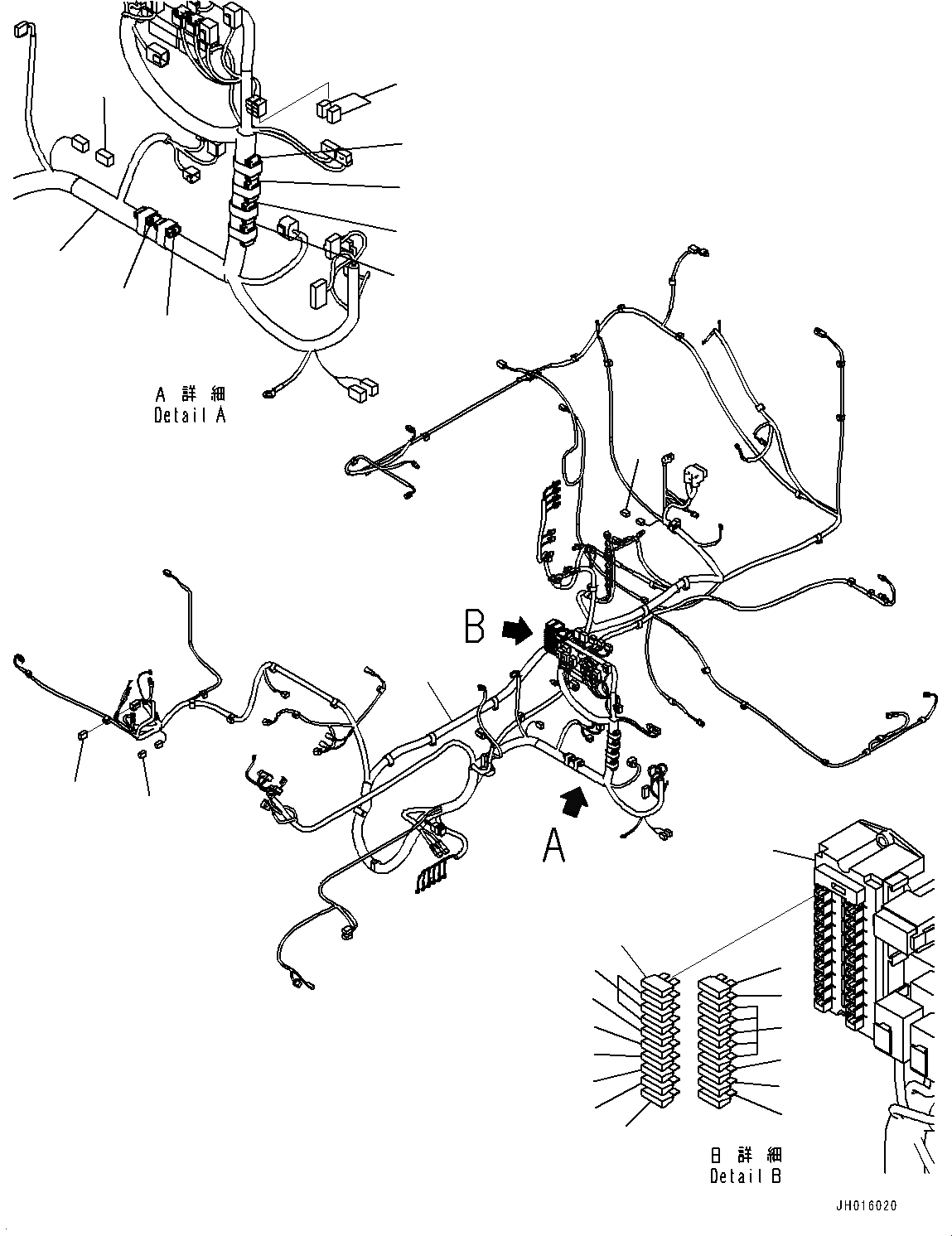 A 詳細
Detail A

B

A

B 詳細
Detail B

JH016020