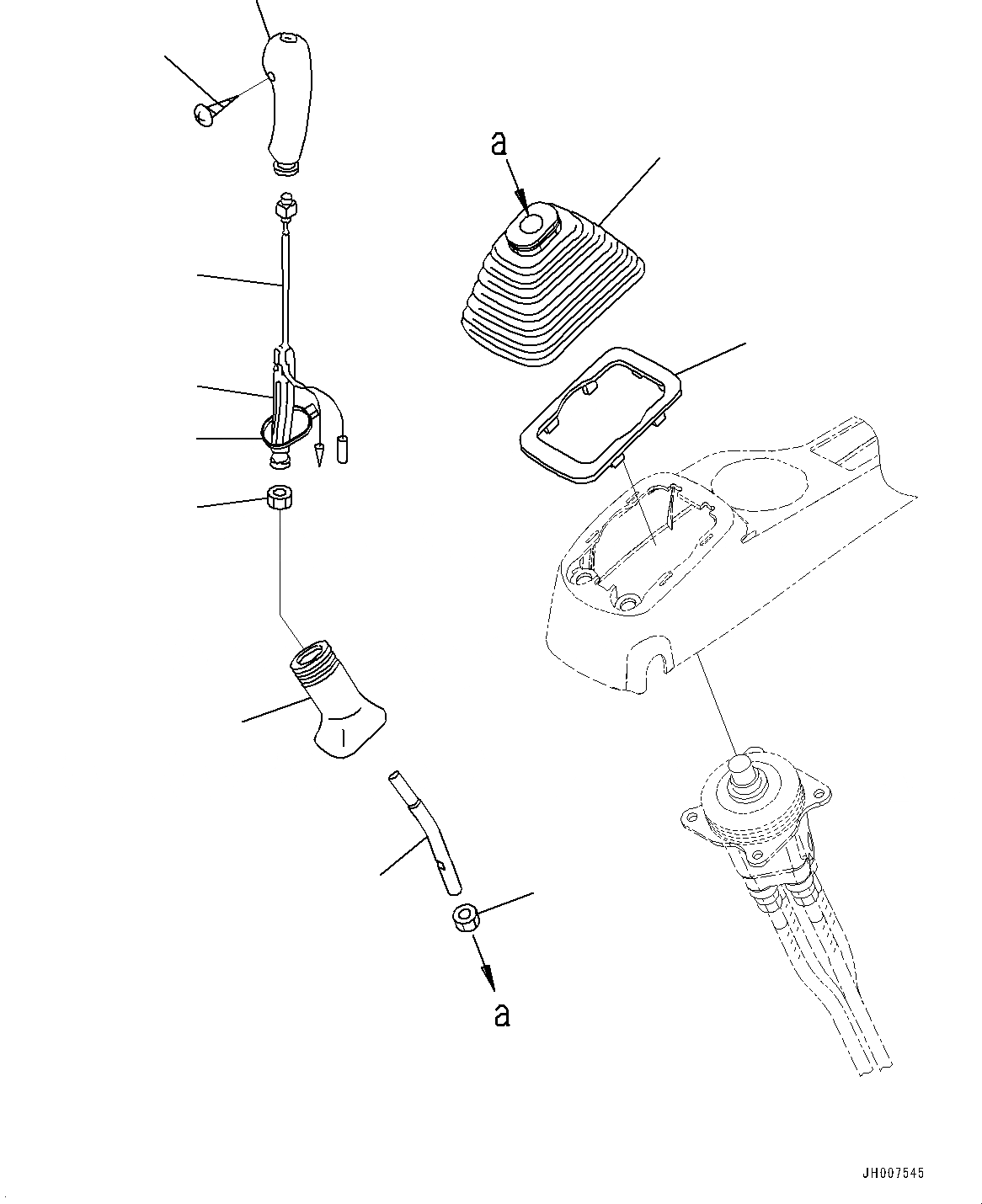 a

a

JH007545