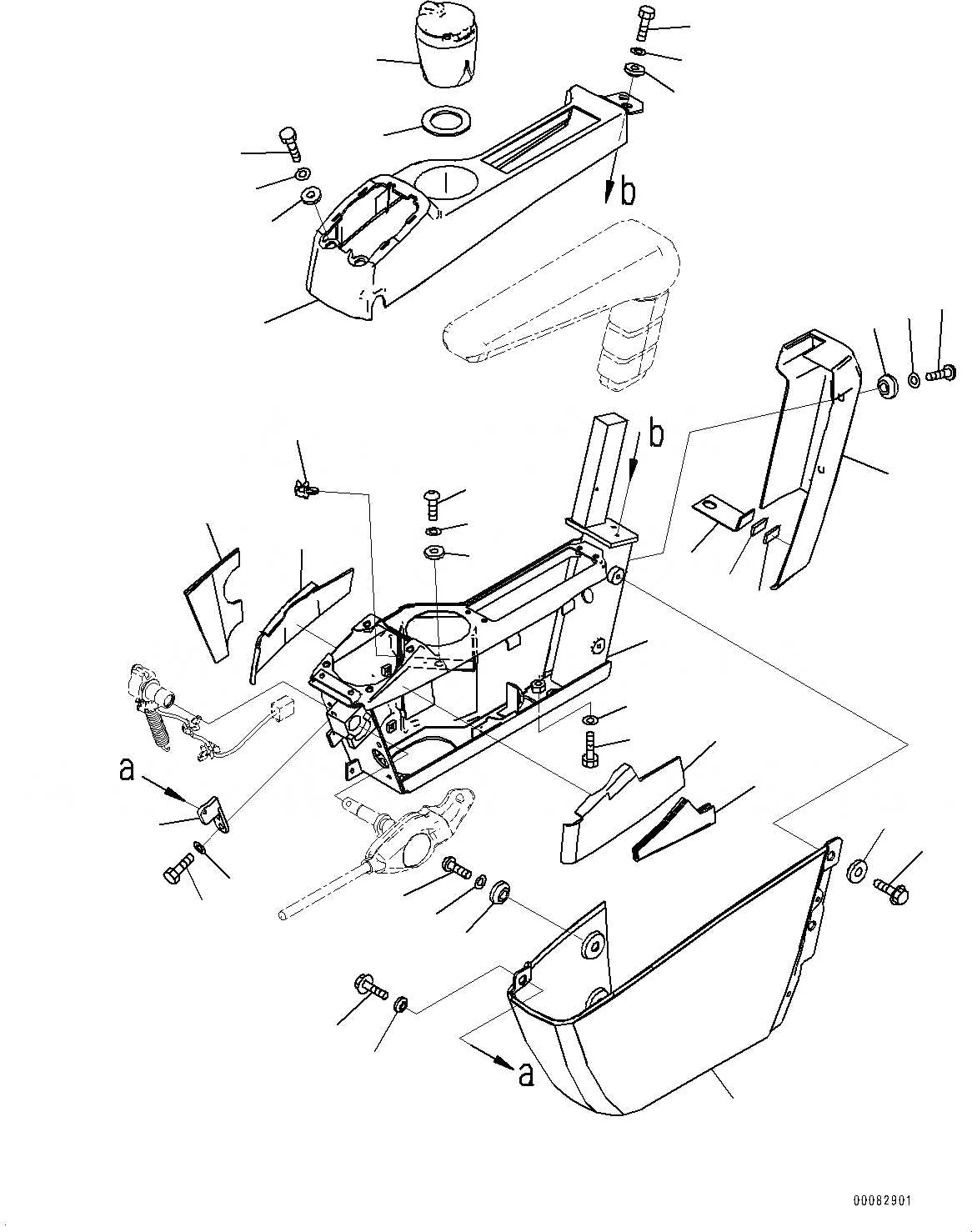 b
b
a
a
00082901