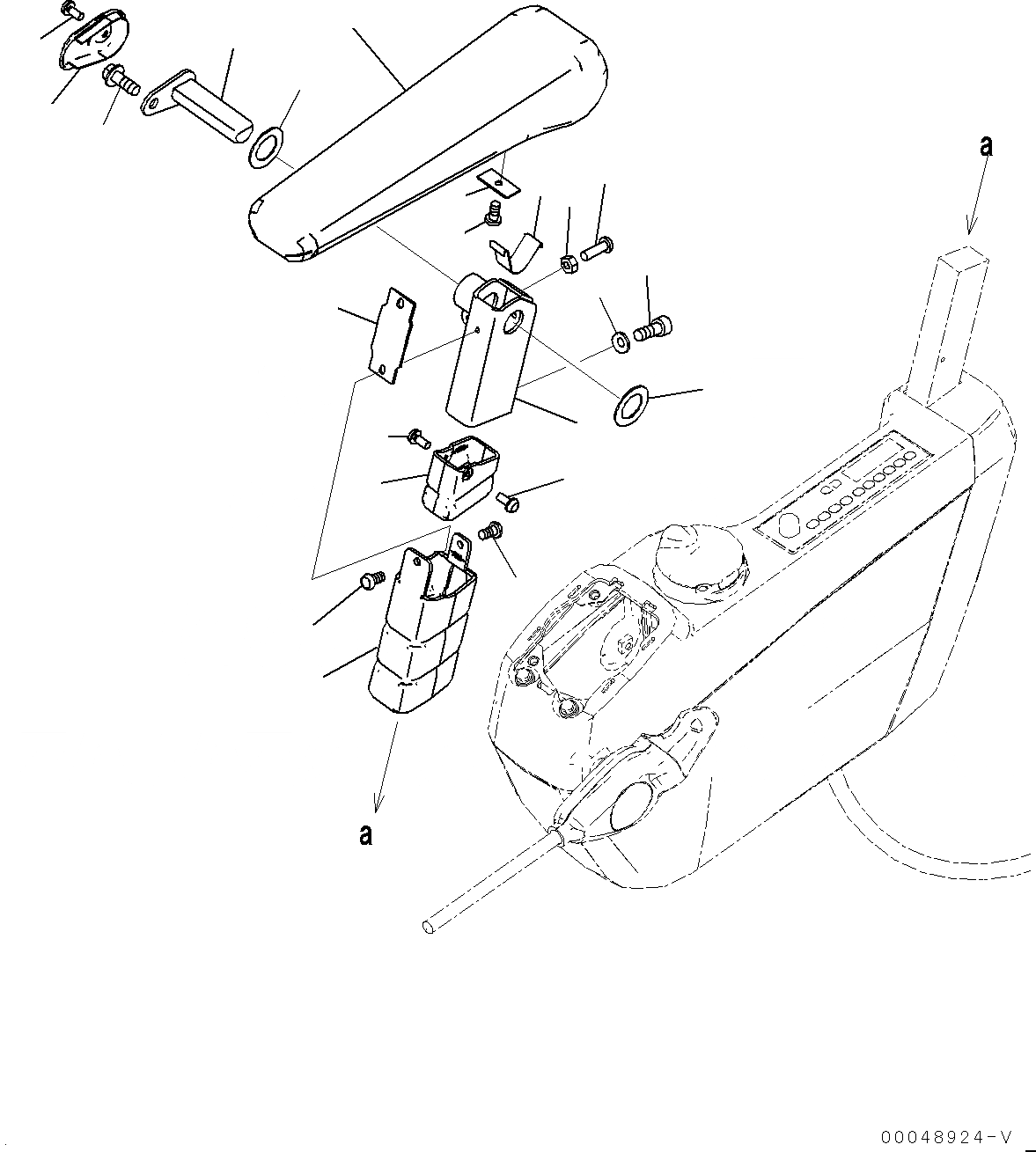 a

a

00048924-V