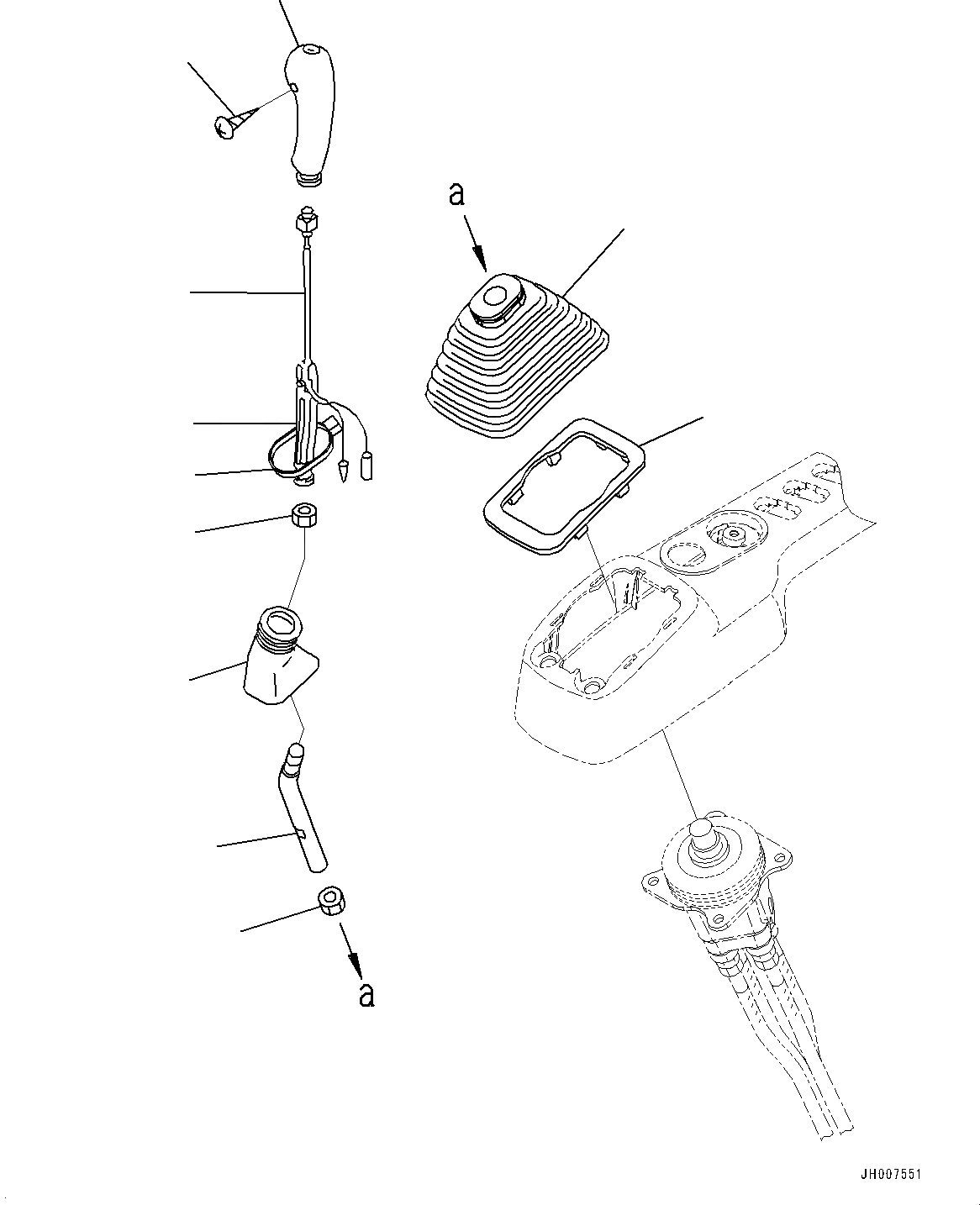 a

a

JH007551