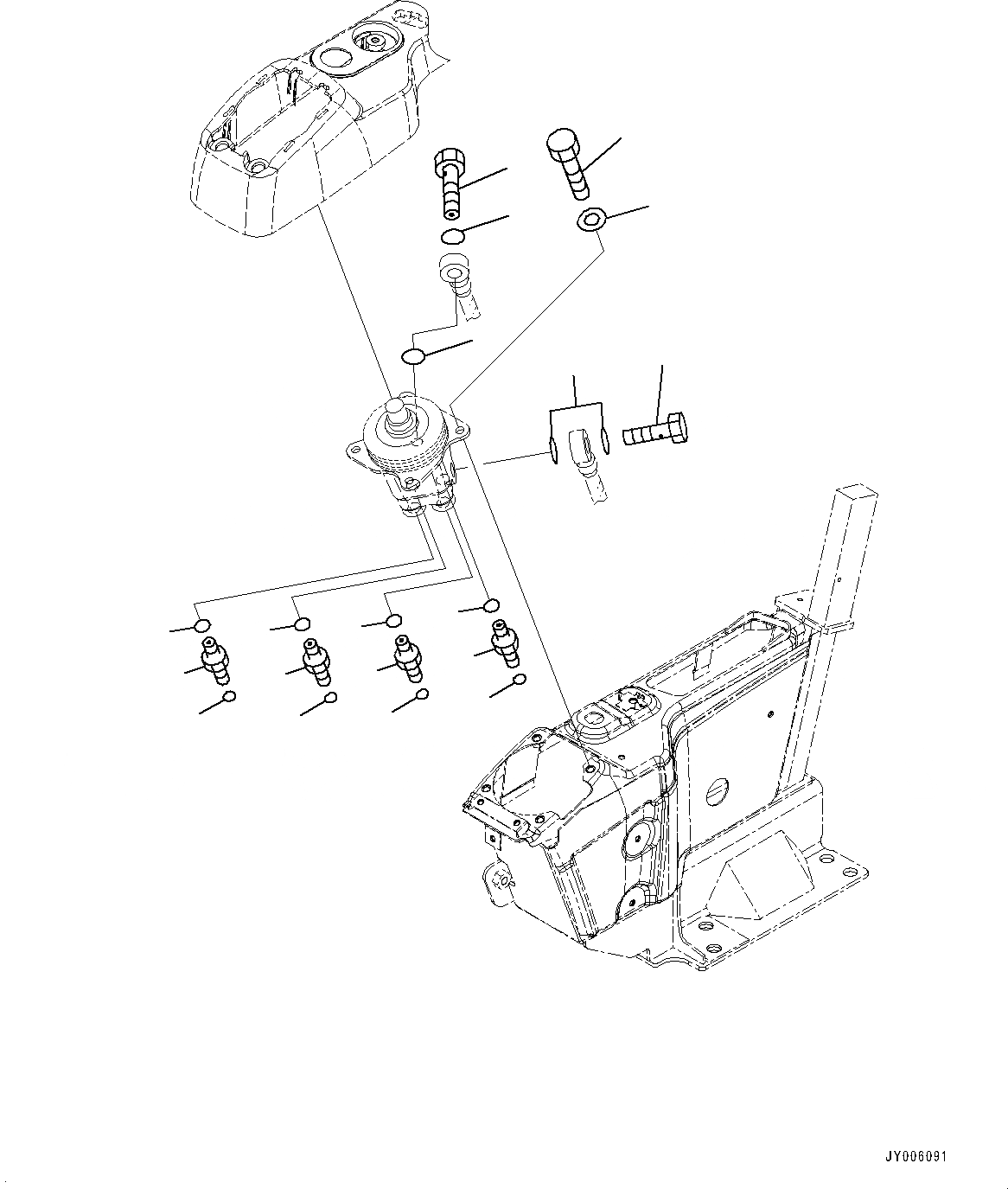 JY006091