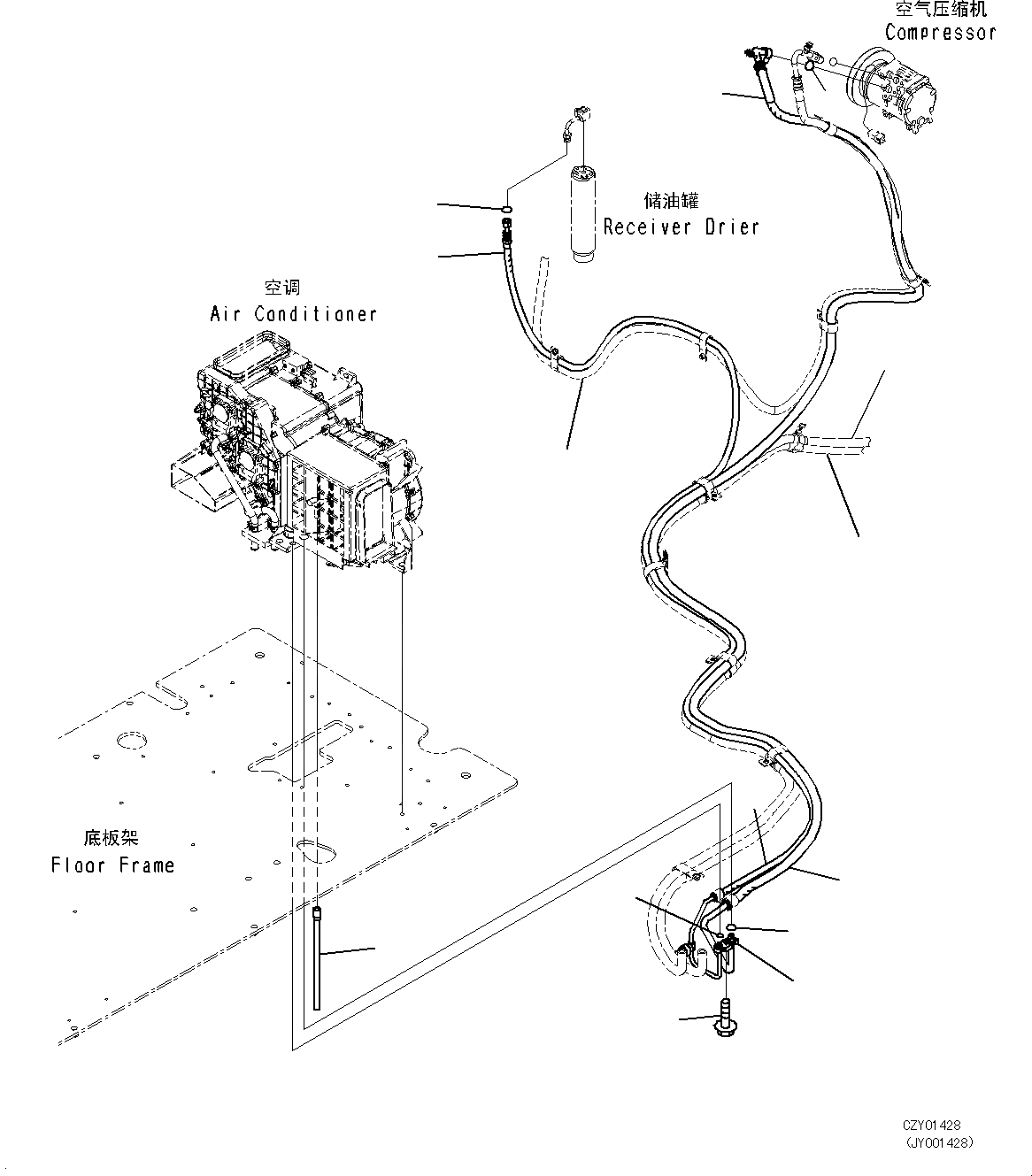 空气压缩机
Compressor

储油罐
Receiver Drier

空调
Air Conditioner

底板架
Floor Frame

CZY01428
(JY001428)