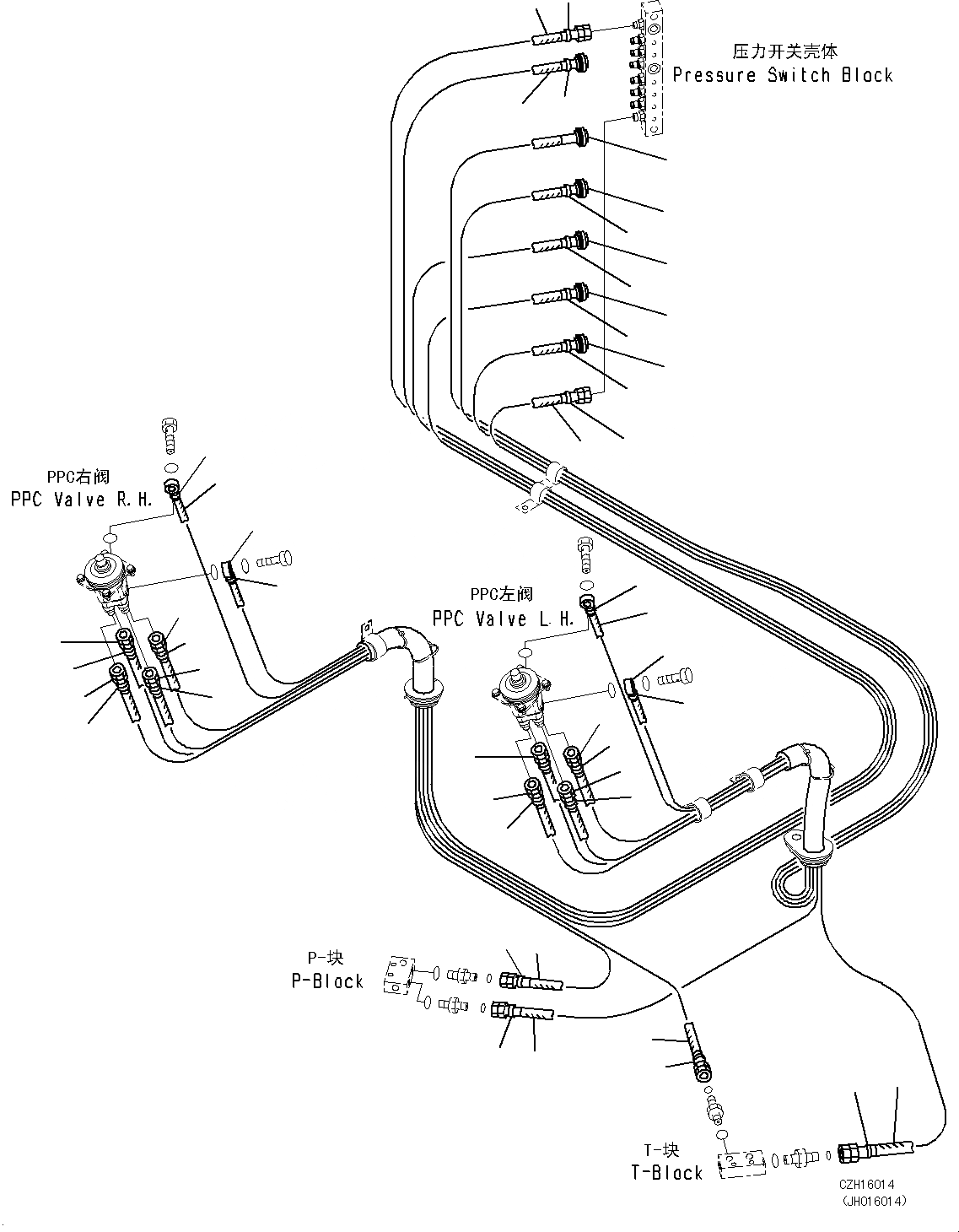 压力开关壳体
Pressure Switch Block

PPC右阀
PPC Valve R.H.

PPC左阀
PPC Valve L.H.

P-块
P-Block

T-块
T-Block

CZH16014
(JH016014)