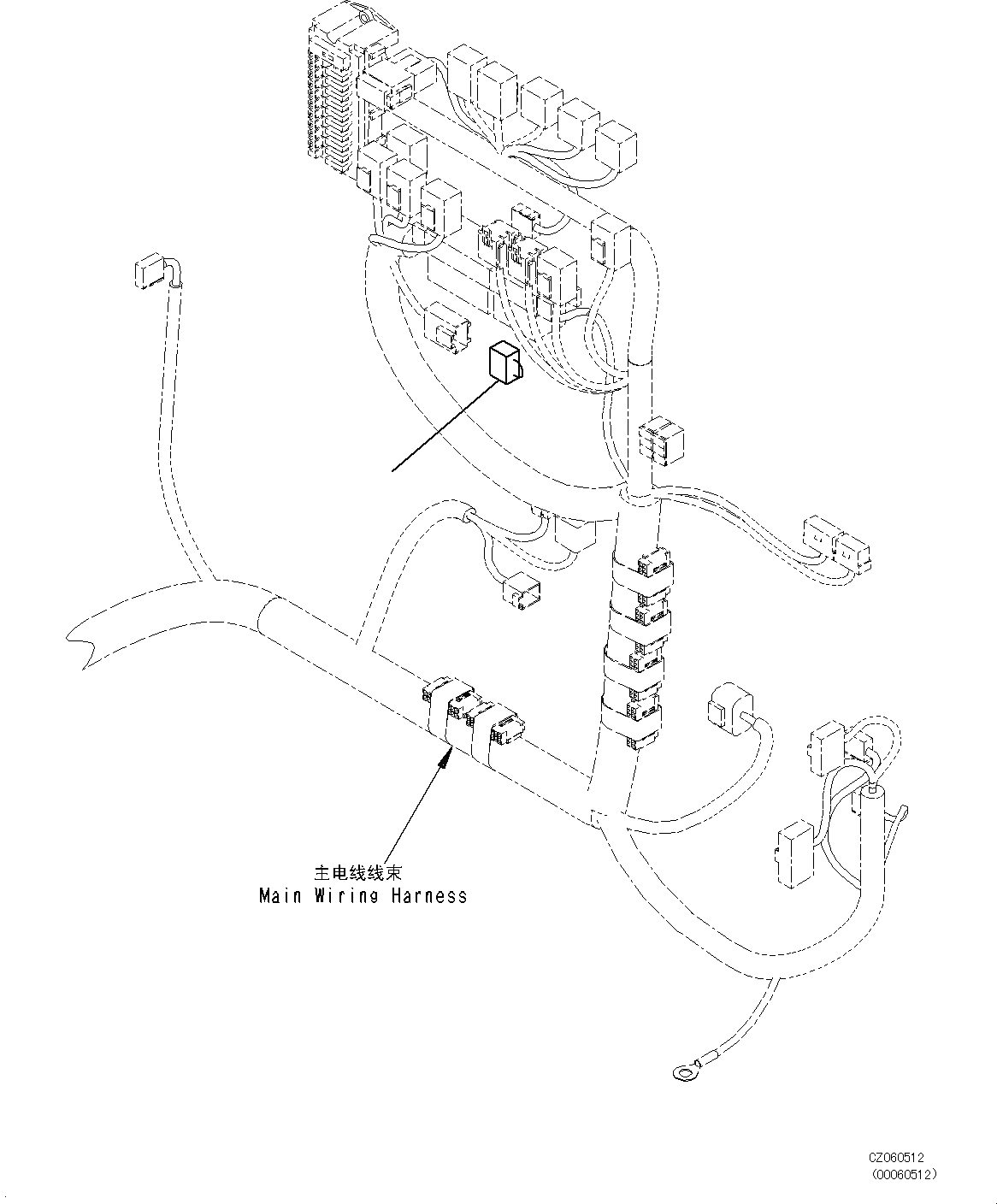 主电线线束
Main Wiring Harness

CZ060512
(00060512)