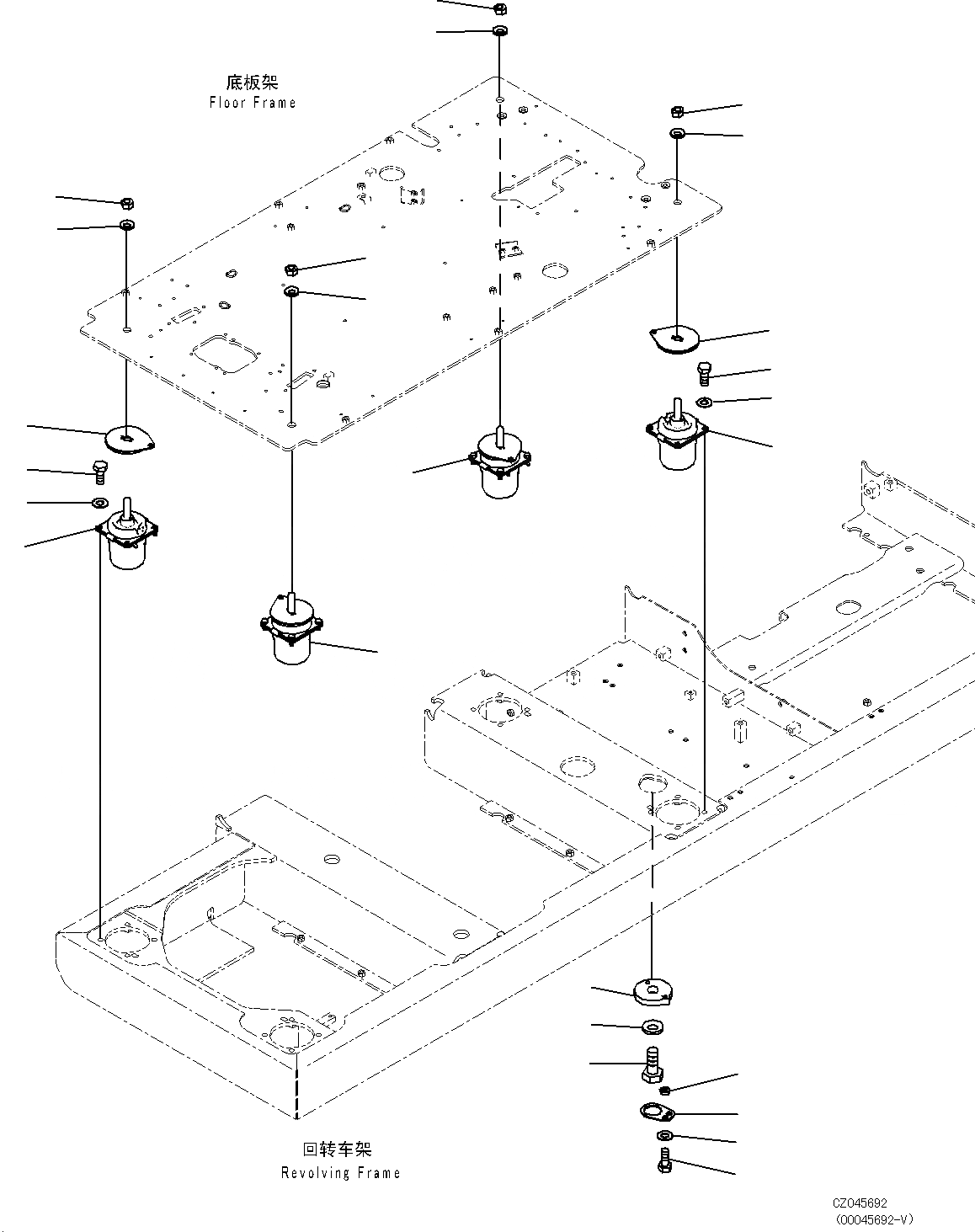 底板架
Floor Frame

回转车架
Revolving Frame

CZ045692
(00045692-V)