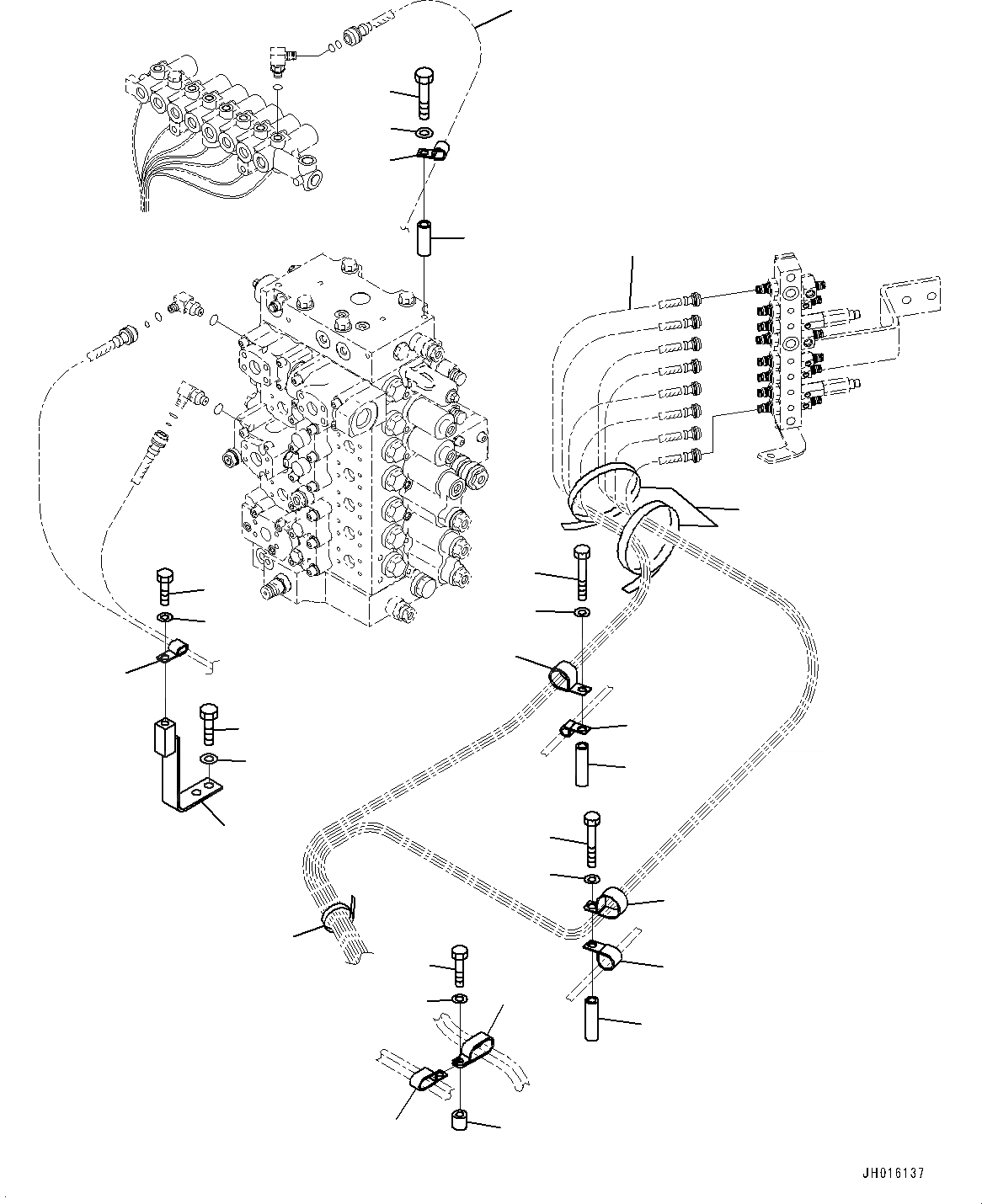 JH016137