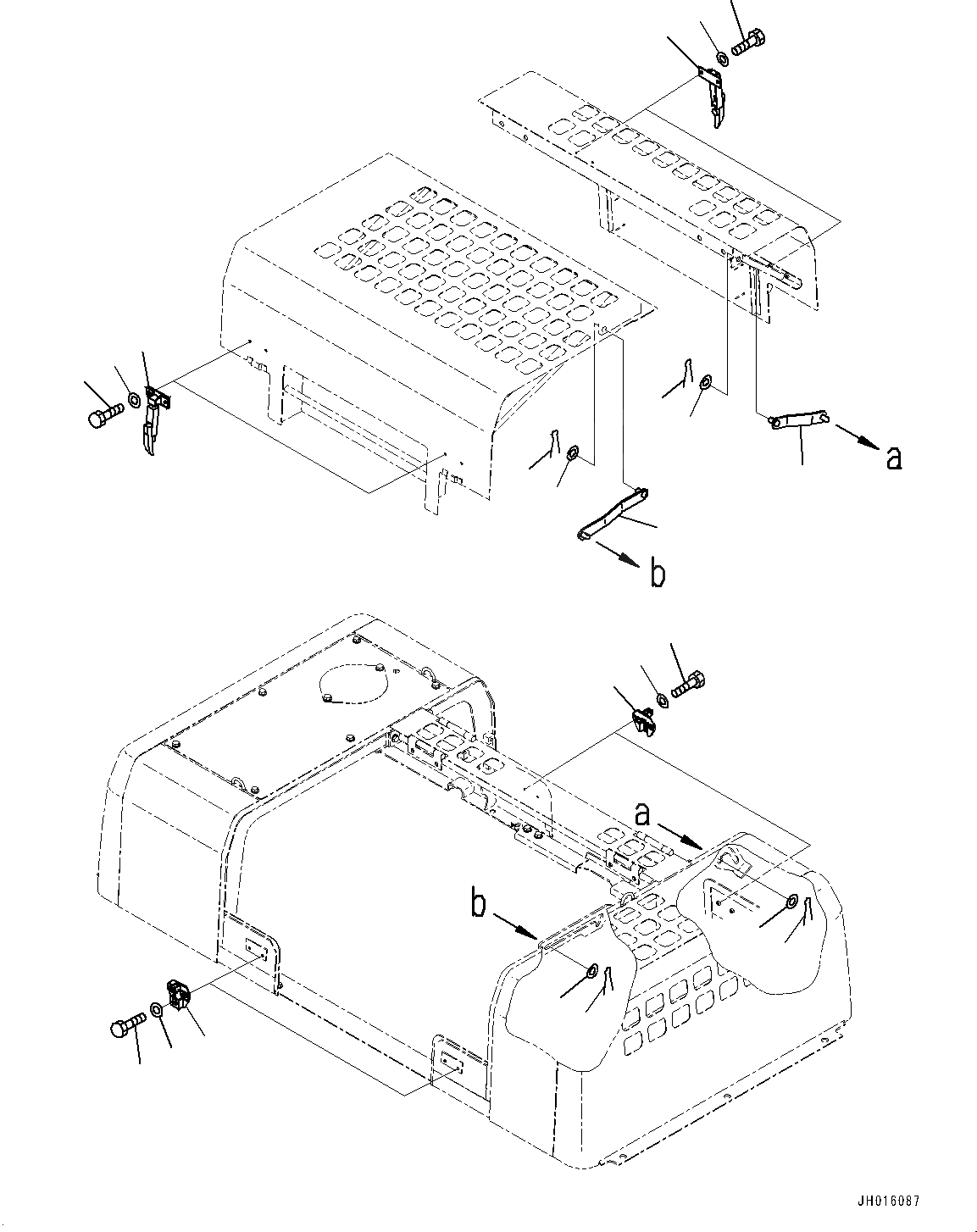 a
b
a
b
JH016087