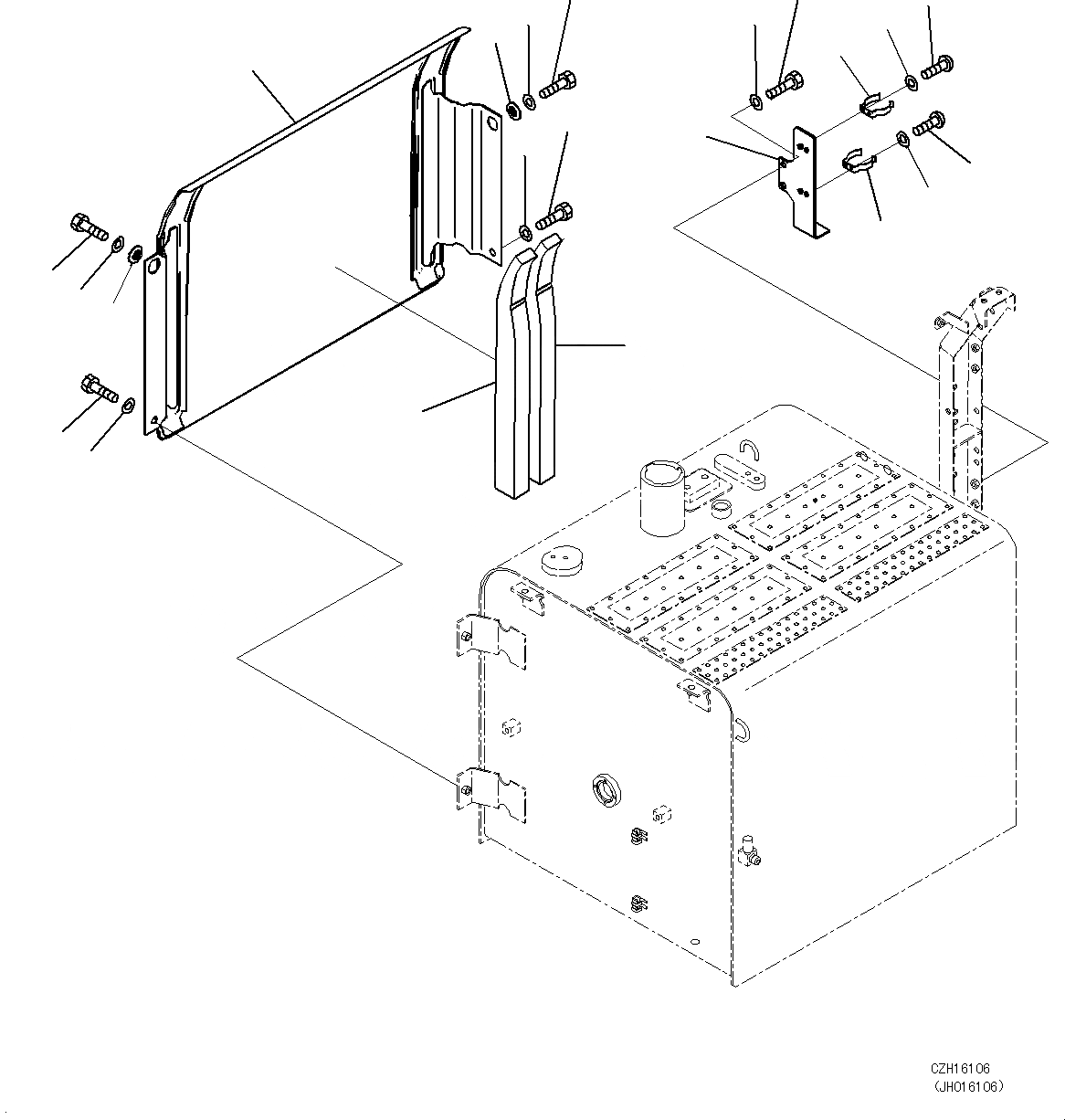 CZH16106
(JH016106)