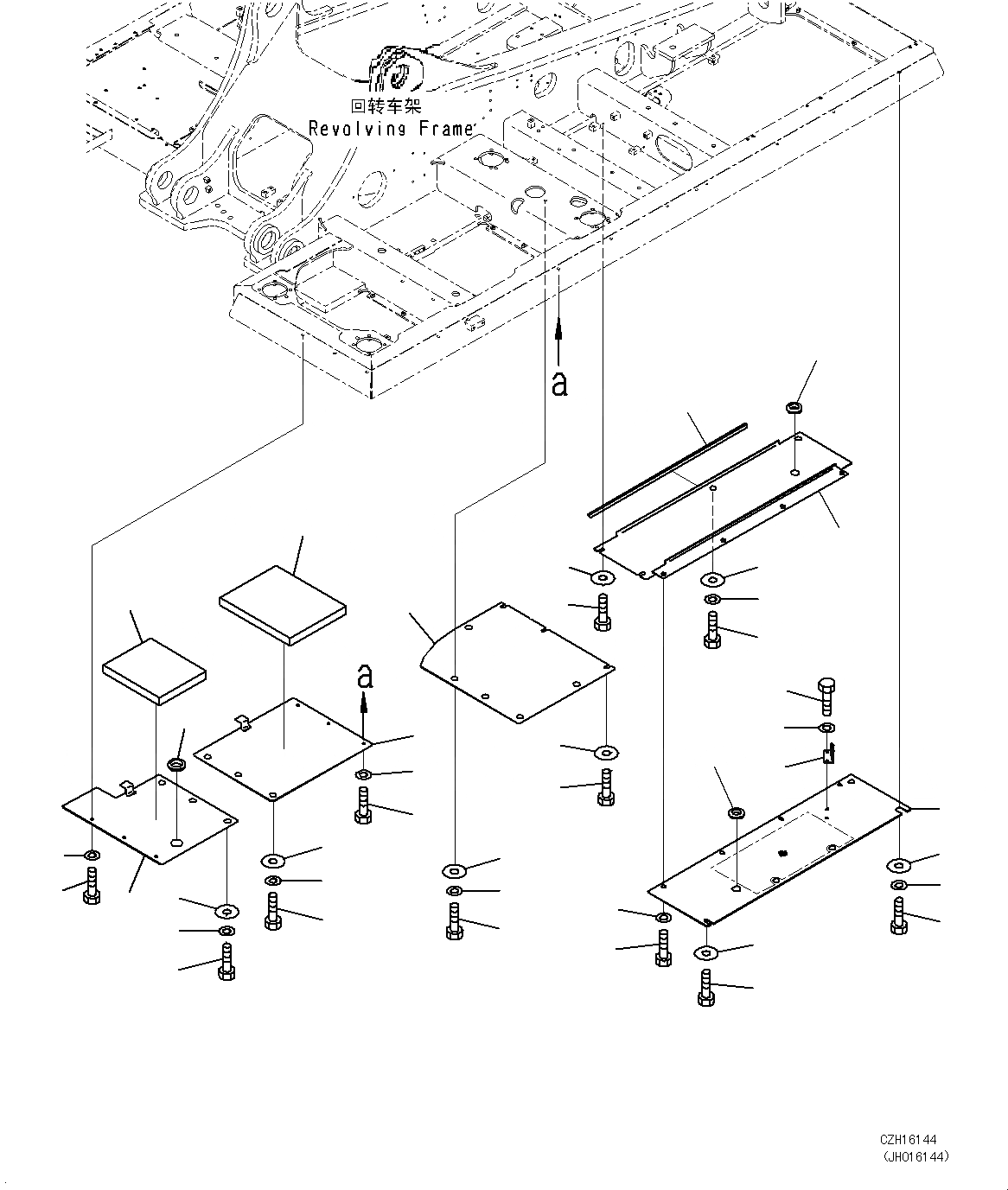 回转车架
Revolving Frame

a

a

CZH16144
(JH016144)