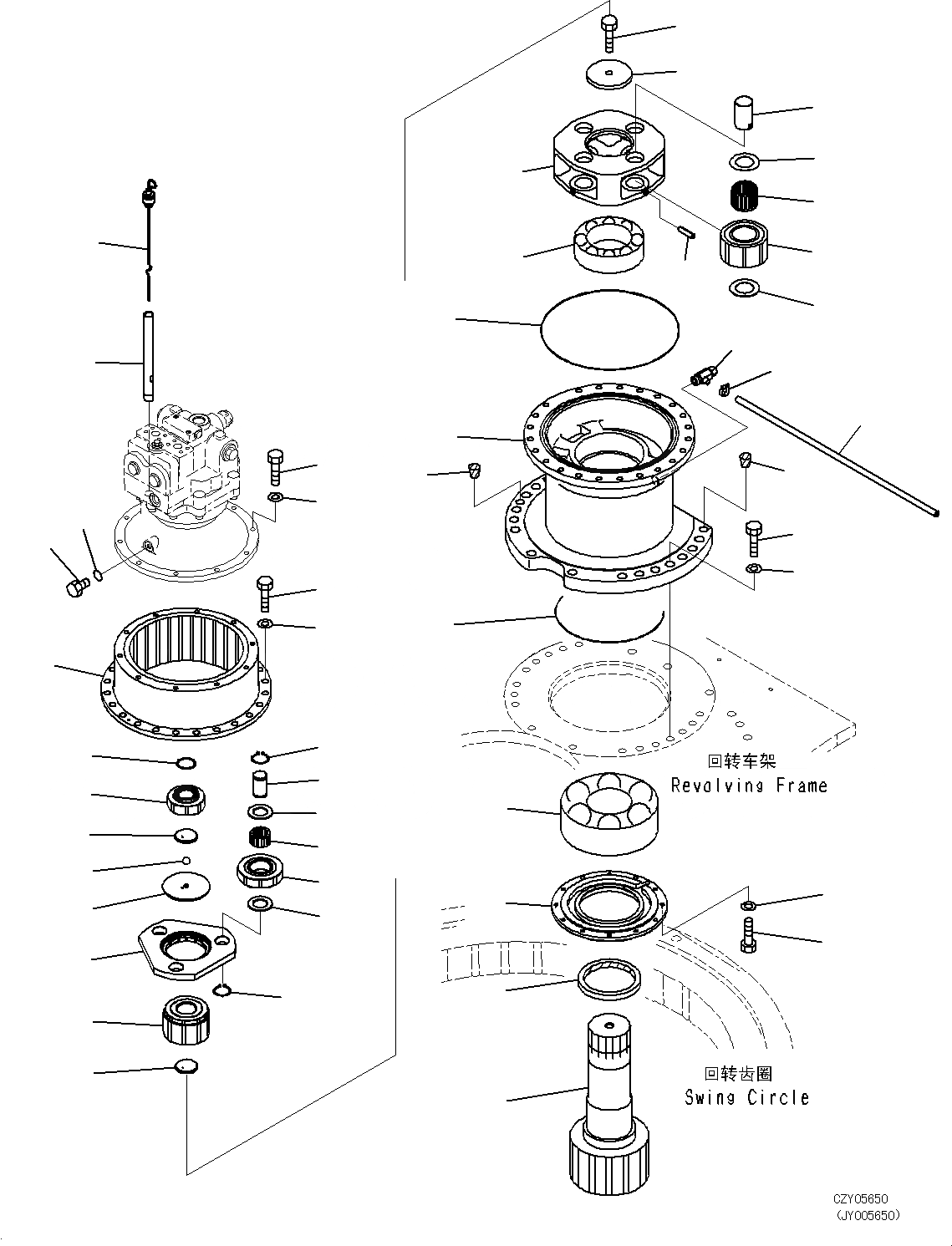 回转车架
Revolving Frame

回转齿圈
Swing Circle

CZY05650
(JY005650)