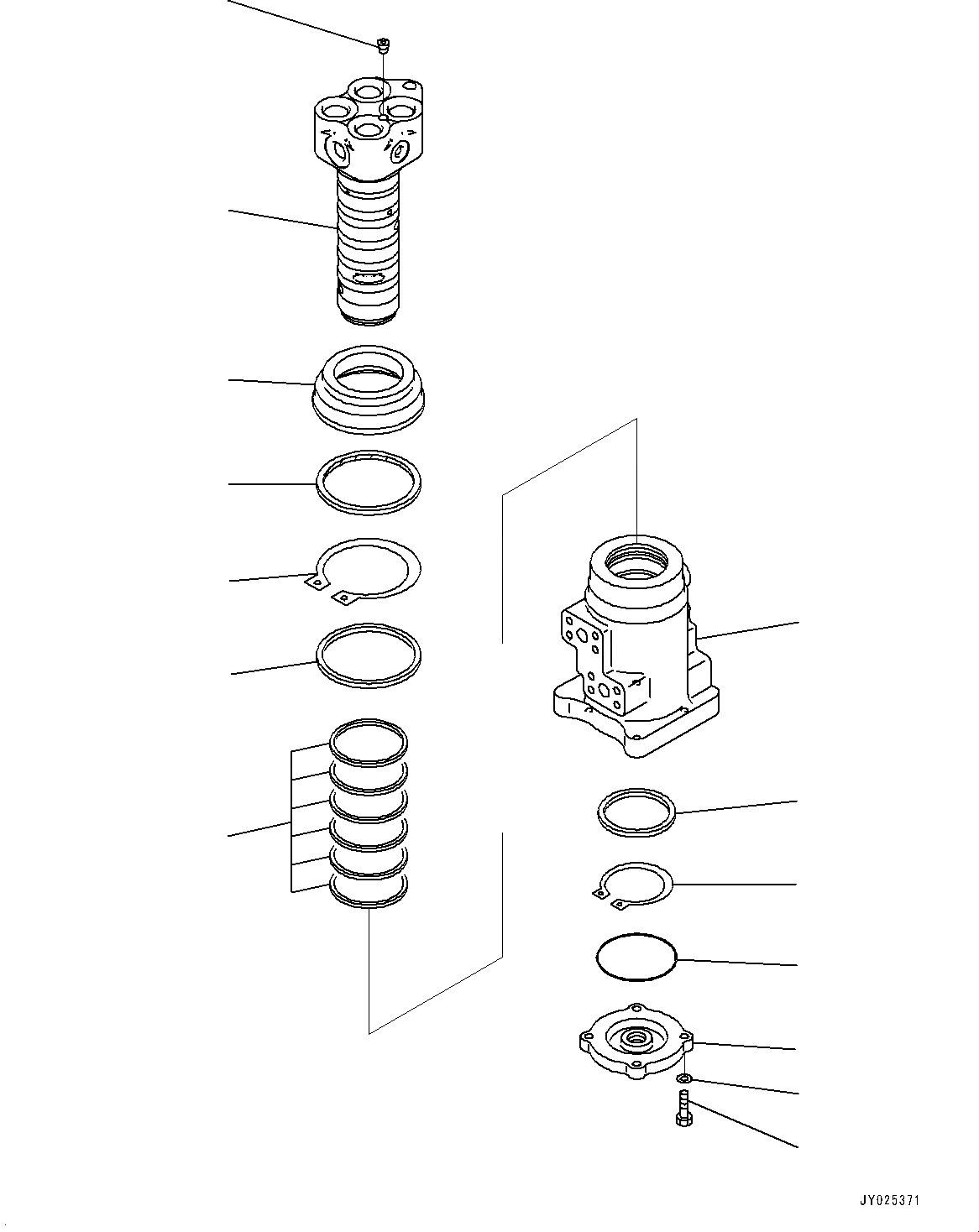 JY025371