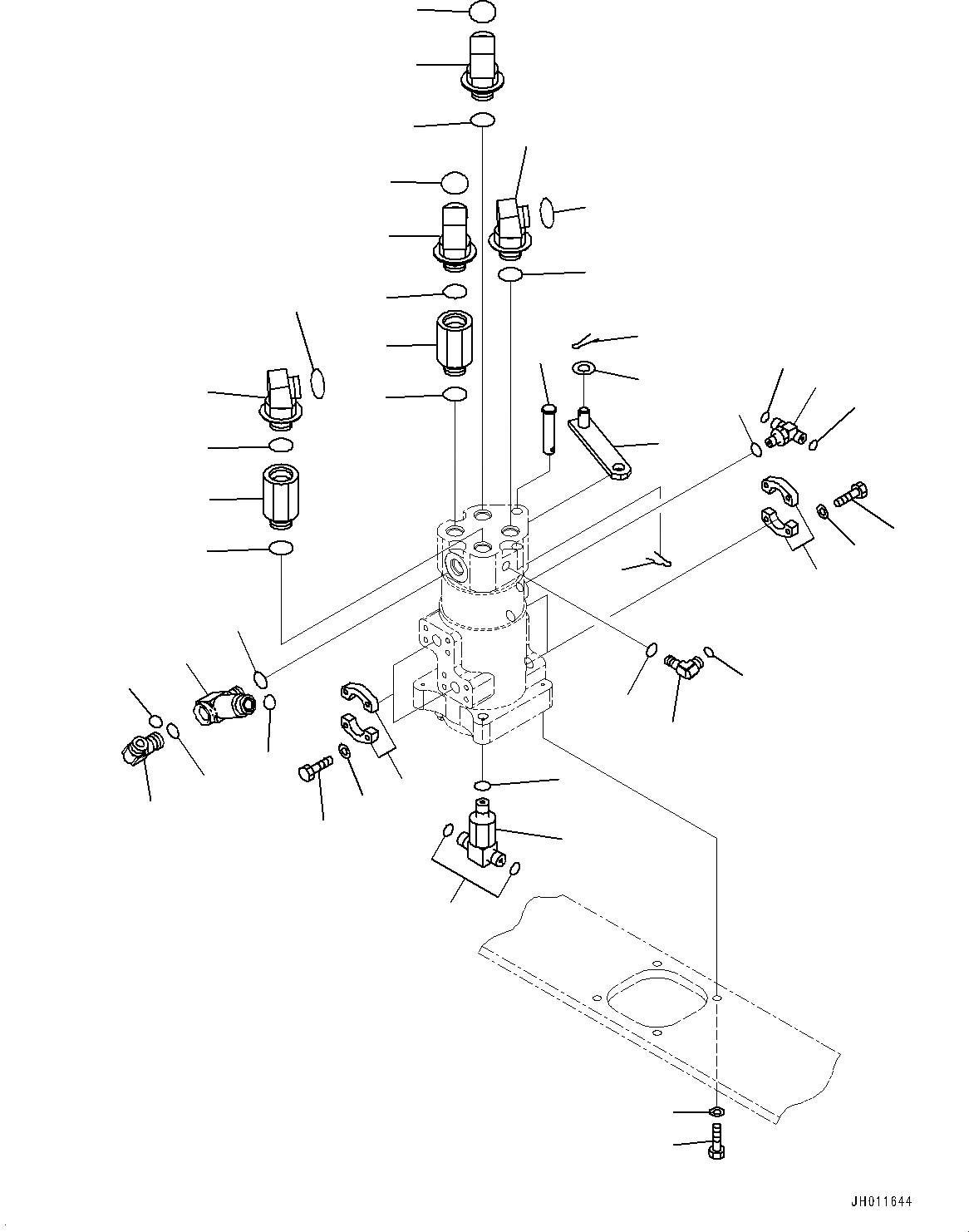 JH011644