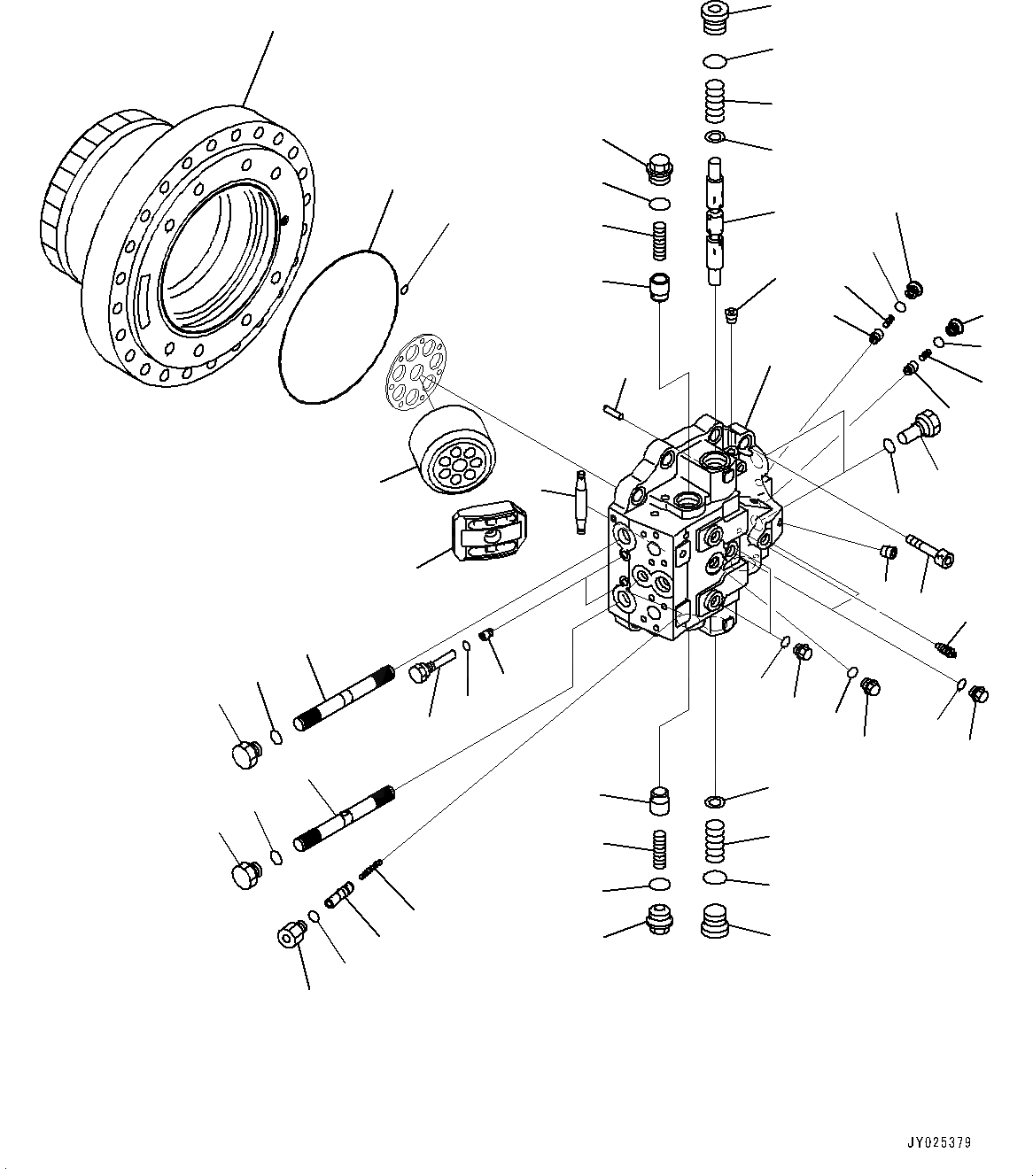 JY025379