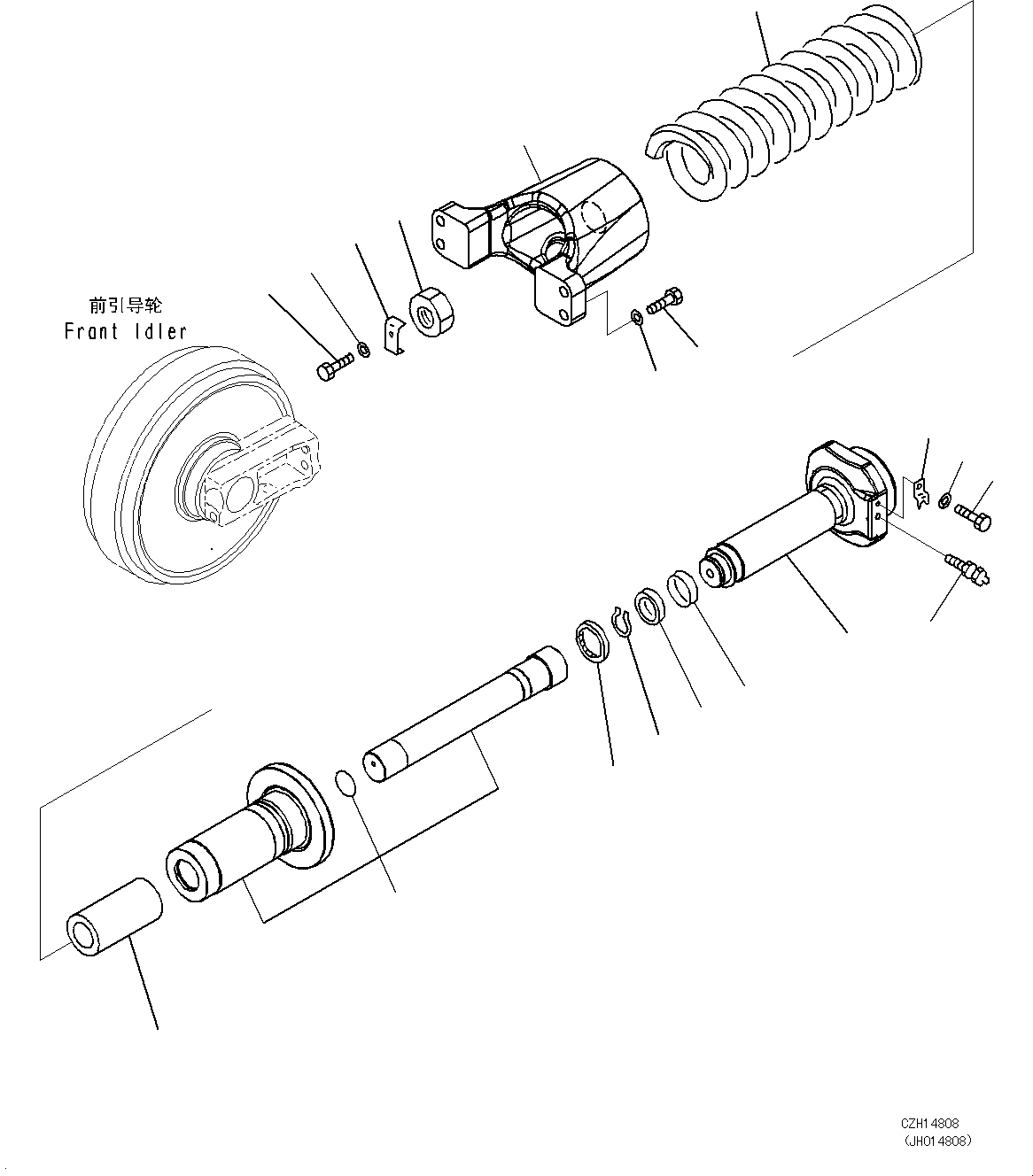 前引导轮
Front Idler

CZH14808
(JH014808)