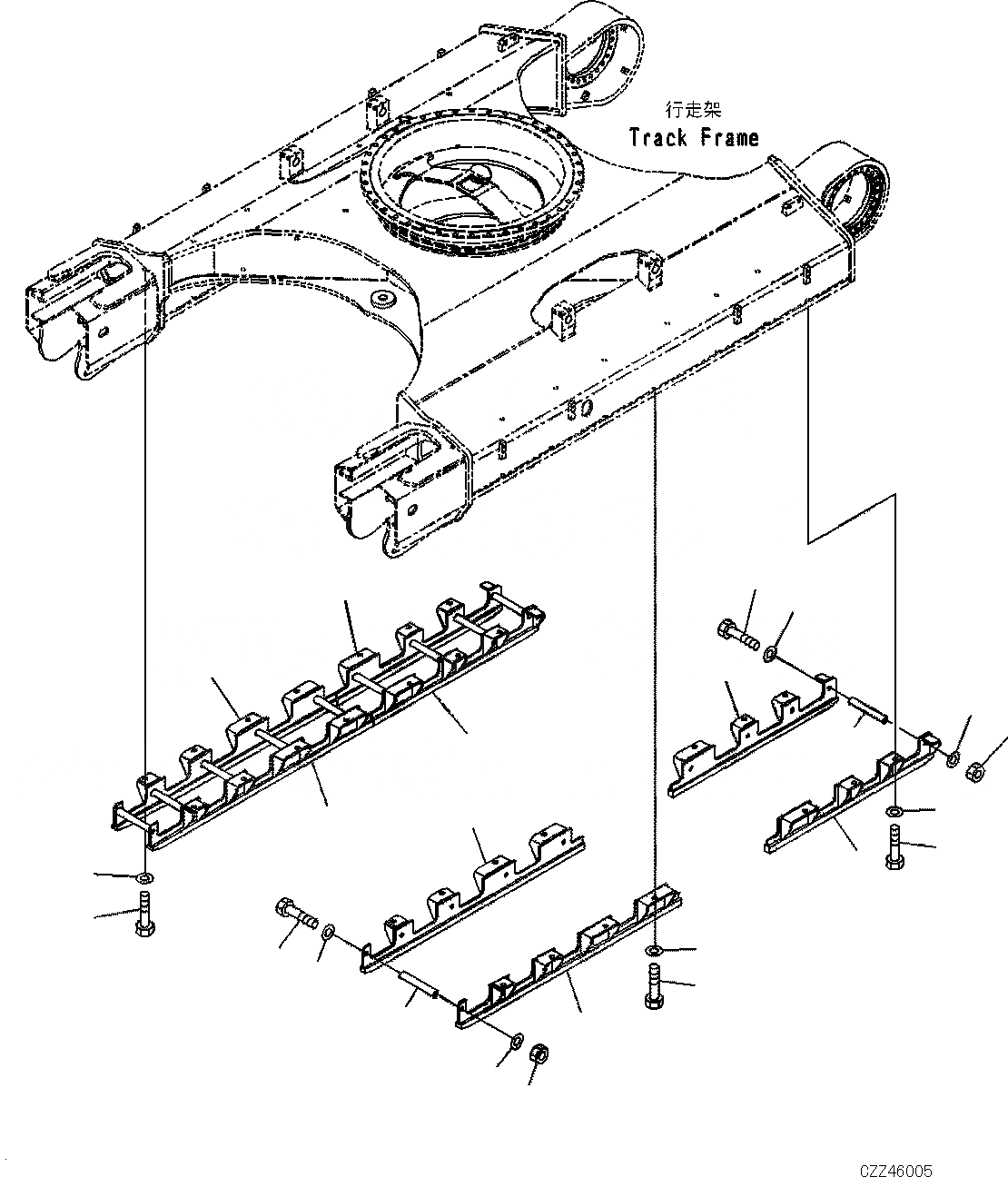 行走架
Track Frame

CZZ46005