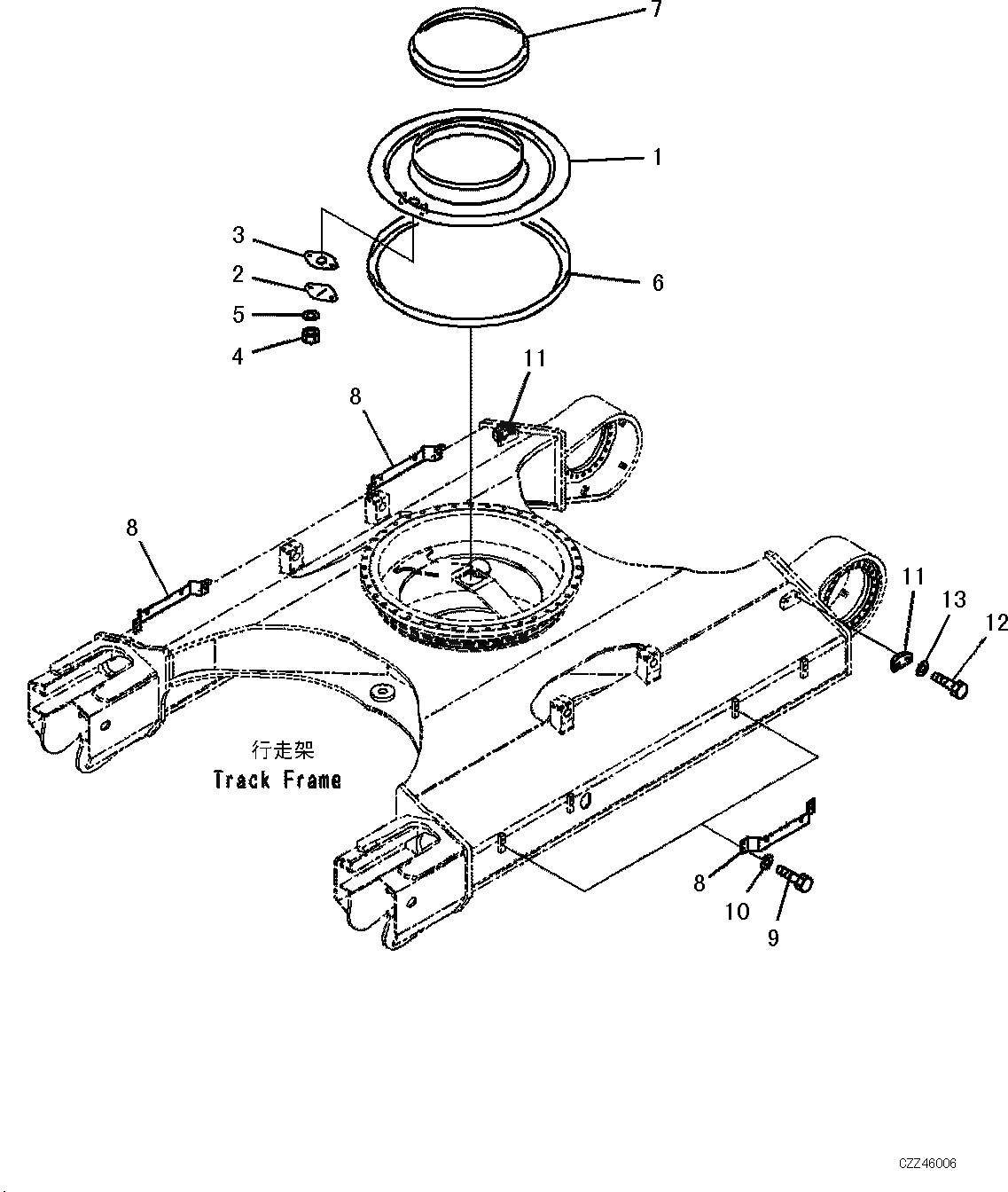 7
1
3
2
5
4
6
11
8
8
11
13
12
行走架
Track Frame
8
10
9
CZZ46006