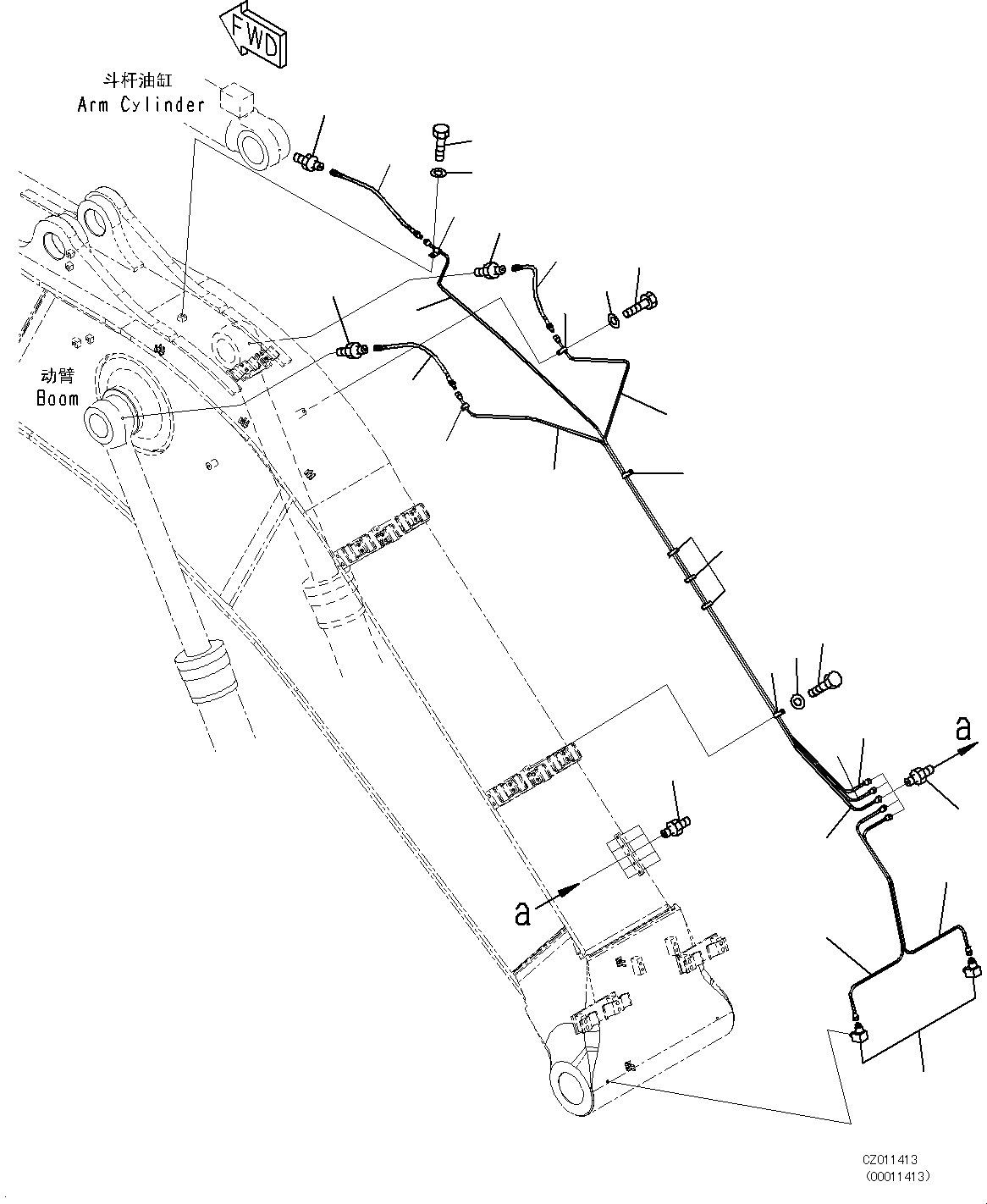 FWD

斗杆油缸
Arm Cylinder

动臂
Boom

a

a

CZ011413
(00011413)